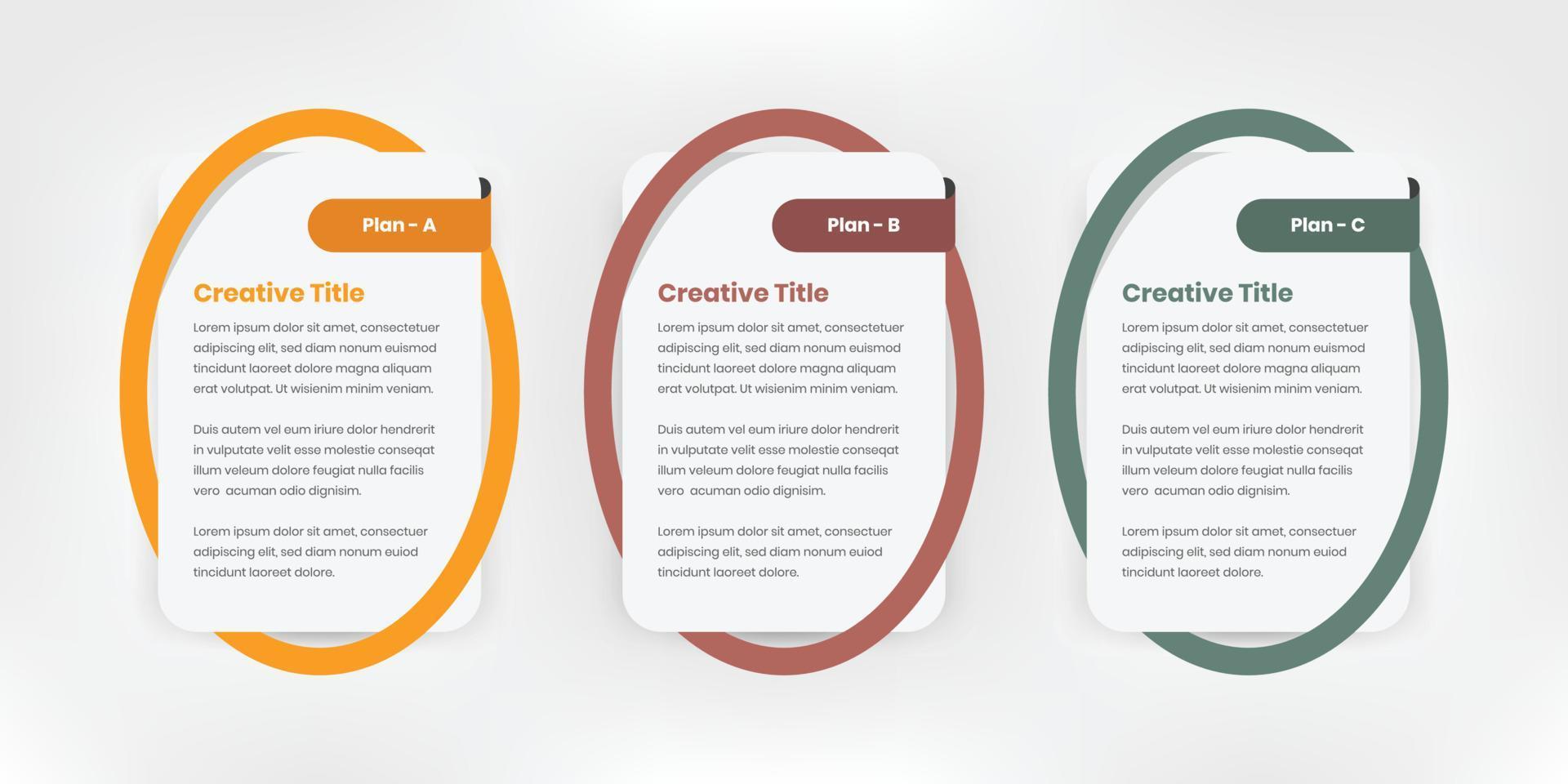 Plan - A

Creative Title

Lorem ipsum dolor sit amet, consectetuer adipiscing elit, sed diam nonum euismod tincidunt laoreet dolore magna aliquam erat volutpat. Ut wisienim minim veniam.

Duis autem vel eum iriure dolor hendrerit in vulputate velit esse molestie conseqat illum veleum dolore feugiat nulla facilis vero acuman odio dignisim.

Lorem ipsum dolor sit amet, consectuer adipiscing elit, sed diam nonum euiod tincidunt laoreet dolore.

Plan - B

Creative Title

Lorem ipsum dolor sit amet, consectetuer adipiscing elit, sed diam nonum euismod tincidunt laoreet dolore magna aliquam erat volutpat. Ut wisienim minim veniam.

Duis autem vel eum iriure dolor hendrerit in vulputate velit esse molestie conseqat illum veleum dolore feugiat nulla facilis vero acuman odio dignisim.

Lorem ipsum dolor sit amet, consectuer adipiscing elit, sed diam nonum euiod tincidunt laoreet dolore.

Plan - C

Creative Title

Lorem ipsum dolor sit amet, consectetuer adipiscing elit, sed diam nonum euismod tincidunt laoreet dolore magna aliquam erat volutpat. Ut wisienim minim veniam.

Duis autem vel eum iriure dolor hendrerit in vulputate velit esse molestie conseqat illum veleum dolore feugiat nulla facilis vero acuman odio dignisim.

Lorem ipsum dolor sit amet, consectuer adipiscing elit, sed diam nonum euiod tincidunt laoreet dolore.