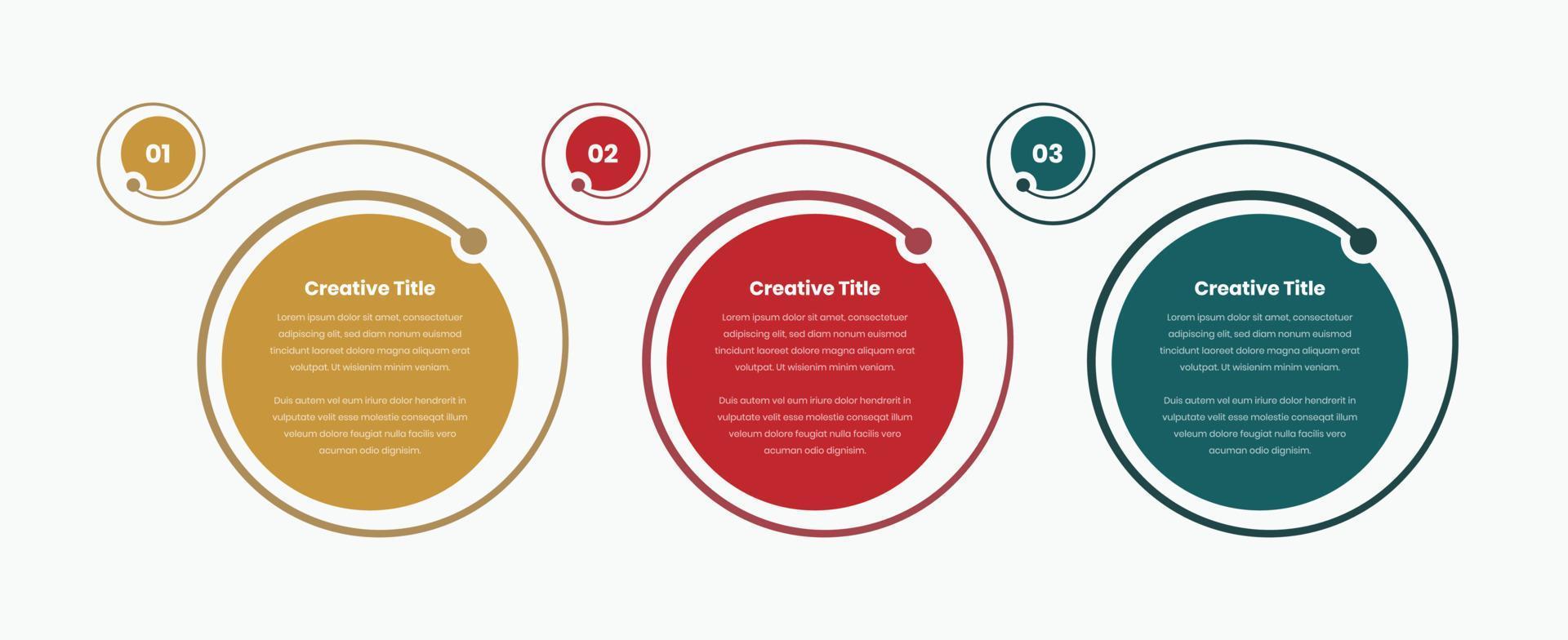 01

Creative Title

Lorem ipsum dolor sit amet, consectetuer adipiscing elit, sed diam nonum euismod tincidunt laoreet dolore magna aliquam erat volutpat. Ut wisienim minim veniam.

Duis autem vel eum iriure dolor hendrerit in vulputate velit esse molestie conseqat illum veleum dolore feugiat nulla facilis vero acuman odio dignisim.

02

Creative Title

Lorem ipsum dolor sit amet, consectetuer adipiscing elit, sed diam nonum euismod tincidunt laoreet dolore magna aliquam erat volutpat. Ut wisienim minim veniam.

Duis autem vel eum iriure dolor hendrerit in vulputate velit esse molestie conseqat illum veleum dolore feugiat nulla facilis vero acuman odio dignisim.

03

Creative Title

Lorem ipsum dolor sit amet, consectetuer adipiscing elit, sed diam nonum euismod tincidunt laoreet dolore magna aliquam erat volutpat. Ut wisienim minim veniam.

Duis autem vel eum iriure dolor hendrerit in vulputate velit esse molestie conseqat illum veleum dolore feugiat nulla facilis vero acuman odio dignisim.