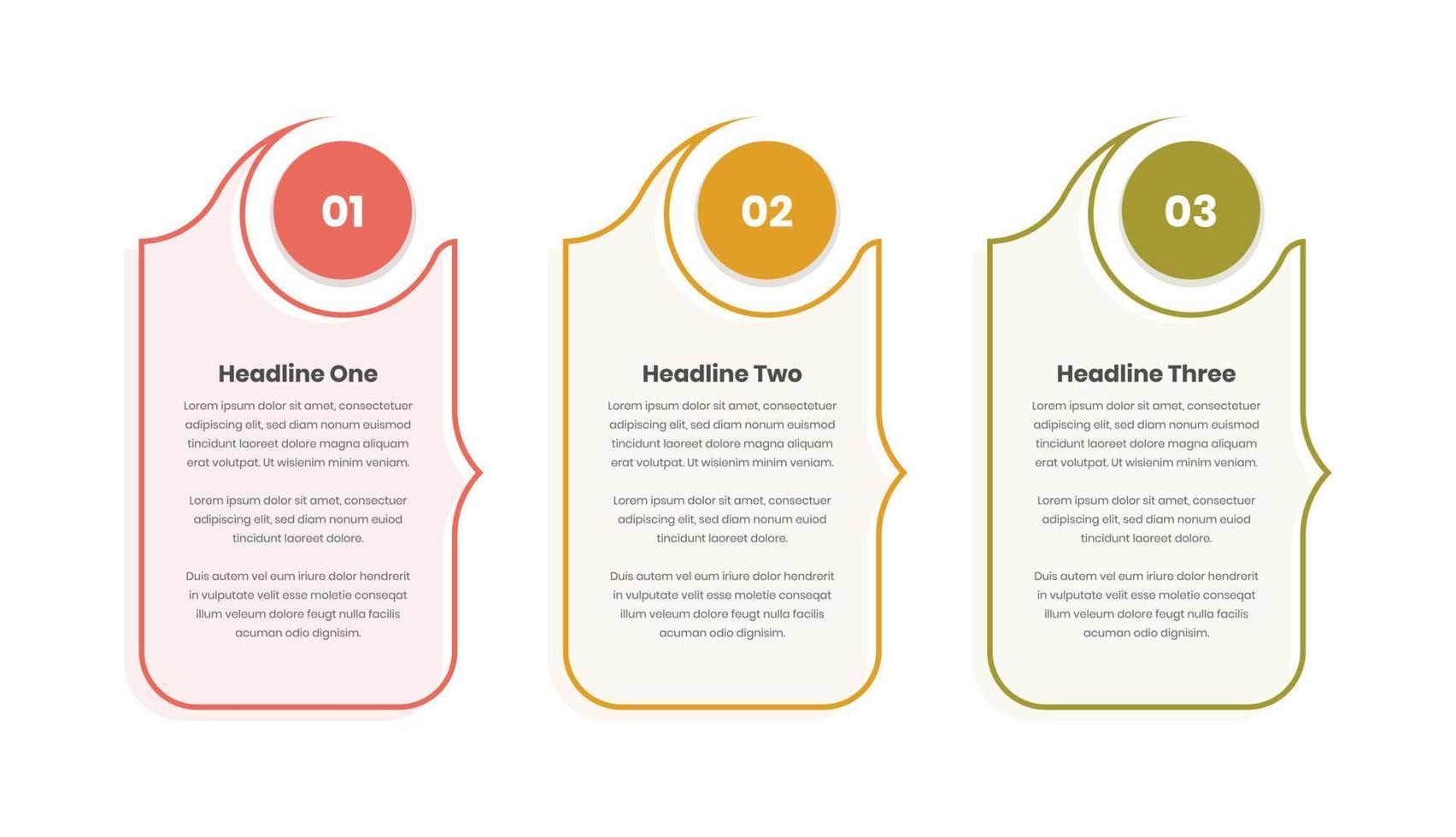 01

Headline One

Lorem ipsum dolor sit amet, consectetuer adipiscing elit, sed diam nonum euismod tincidunt laoreet dolore magna aliquam erat volutpat. Ut wisienim minim veniam.

Lorem ipsum dolor sit amet, consectuer adipiscing elit, sed diam nonum euiod tincidunt laoreet dolore.

Duis autem vel eum iriure dolor hendrerit in vulputate velit esse moletie conseqat illum veleum dolore feugt nulla facilis acuman odio dignisim.

02

Headline Two

Lorem ipsum dolor sit amet, consectetuer adipiscing elit, sed diam nonum euismod tincidunt laoreet dolore magna aliquam erat volutpat. Ut wisienim minim veniam.

Lorem ipsum dolor sit amet, consectuer adipiscing elit, sed diam nonum euiod tincidunt laoreet dolore.

Duis autem vel eum iriure dolor hendrerit in vulputate velit esse moletie conseqat illum veleum dolore feugt nulla facilis acuman odio dignisim.

03

Headline Three

Lorem ipsum dolor sit amet, consectetuer adipiscing elit, sed diam nonum euismod tincidunt laoreet dolore magna aliquam erat volutpat. Ut wisienim minim veniam.

Lorem ipsum dolor sit amet, consectuer adipiscing elit, sed diam nonum euiod tincidunt laoreet dolore.

Duis autem vel eum iriure dolor hendrerit in vulputate velit esse moletie conseqat illum veleum dolore feugt nulla facilis acuman odio dignisim.