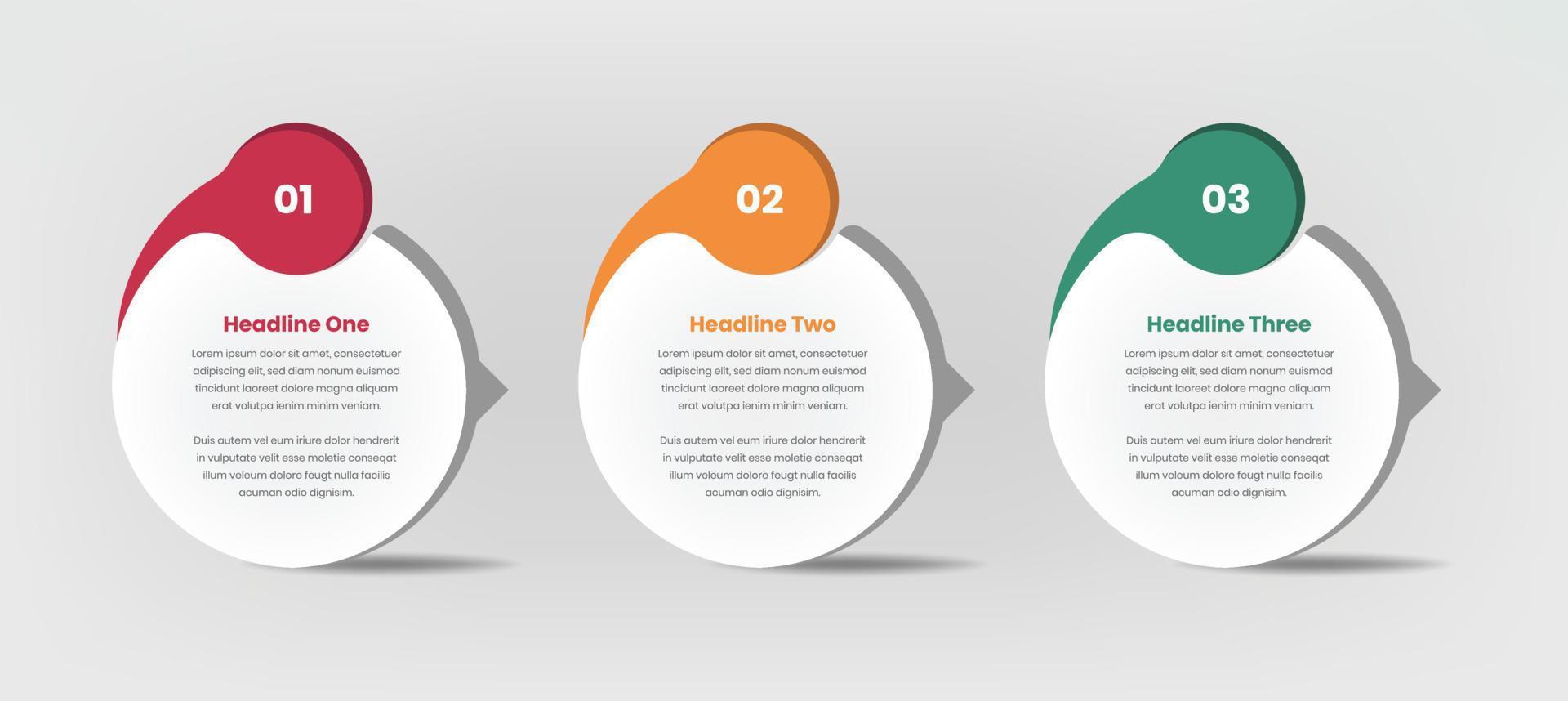 01

Headline One

Lorem ipsum dolor sit amet, consectetuer adipiscing elit, sed diam nonum euismod tincidunt laoreet dolore magna aliquam erat volutpa ienim minim veniam.

Duis autem vel eum iriure dolor hendrerit in vulputate velit esse moletie conseqat illum veleum dolore feugt nulla facilis acuman odio dignisim.

02

Headline Two

Lorem ipsum dolor sit amet, consectetuer adipiscing elit, sed diam nonum euismod tincidunt laoreet dolore magna aliquam erat volutpa ienim minim veniam.

Duis autem vel eum iriure dolor hendrerit in vulputate velit esse moletie conseqat illum veleum dolore feugt nulla facilis acuman odio dignisim.

03

Headline Three

Lorem ipsum dolor sit amet, consectetuer adipiscing elit, sed diam nonum euismod tincidunt laoreet dolore magna aliquam erat volutpa ienim minim veniam.

Duis autem vel eum iriure dolor hendrerit in vulputate velit esse moletie conseqat illum veleum dolore feugt nulla facilis acuman odio dignisim.