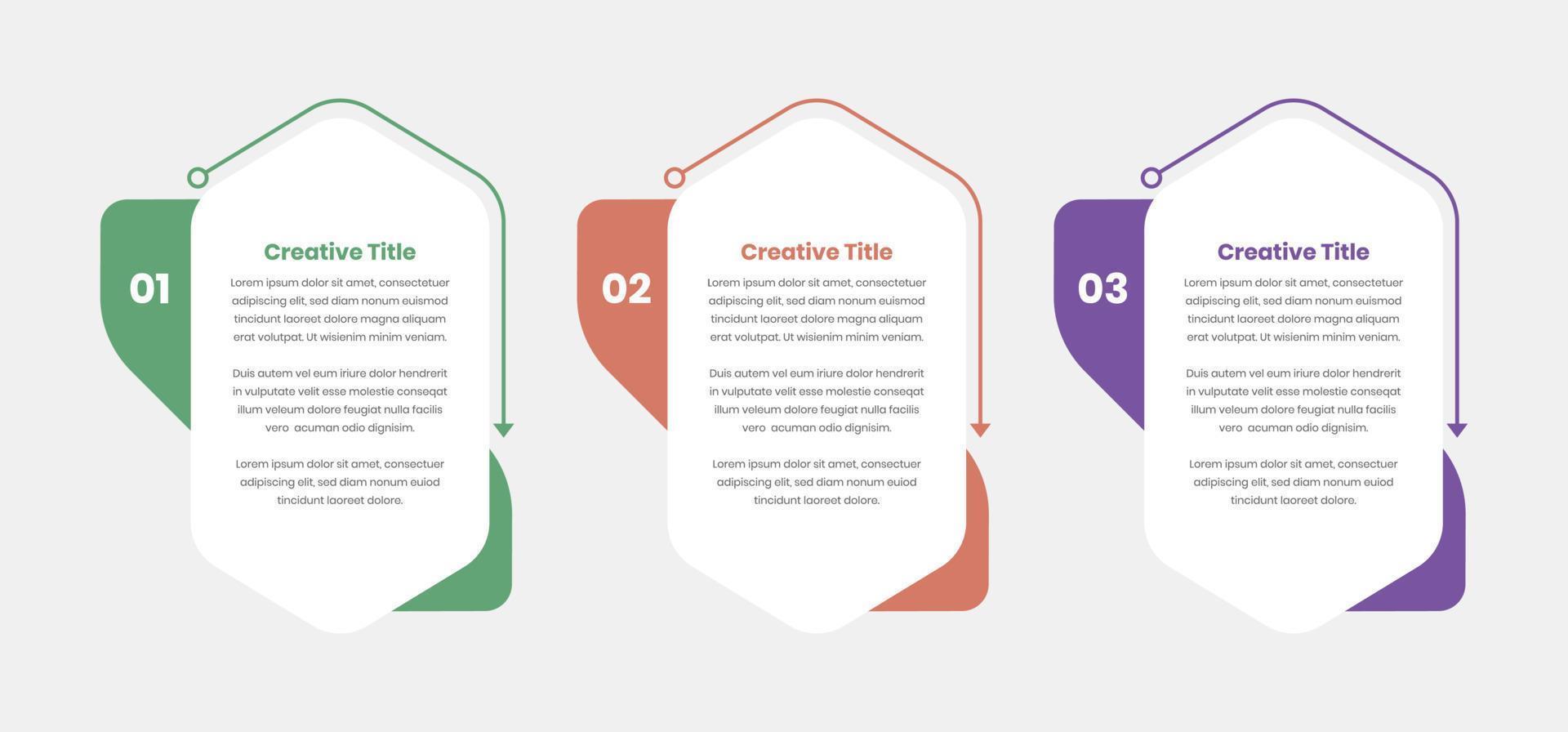 01

Creative Title

Lorem ipsum dolor sit amet, consectetuer adipiscing elit, sed diam nonum euismod tincidunt laoreet dolore magna aliquam erat volutpat. Ut wisienim minim veniam.

Duis autem vel eum iriure dolor hendrerit in vulputate velit esse molestie conseqat illum veleum dolore feugiat nulla facilis vero acuman odio dignisim.

Lorem ipsum dolor sit amet, consectuer adipiscing elit, sed diam nonum euiod tincidunt laoreet dolore.

02

Creative Title

Lorem ipsum dolor sit amet, consectetuer adipiscing elit, sed diam nonum euismod tincidunt laoreet dolore magna aliquam erat volutpat. Ut wisienim minim veniam.

Duis autem vel eum iriure dolor hendrerit in vulputate velit esse molestie conseqat illum veleum dolore feugiat nulla facilis vero acuman odio dignisim.

Lorem ipsum dolor sit amet, consectuer adipiscing elit, sed diam nonum euiod tincidunt laoreet dolore.

03

Creative Title

Lorem ipsum dolor sit amet, consectetuer adipiscing elit, sed diam nonum euismod tincidunt laoreet dolore magna aliquam erat volutpat. Ut wisienim minim veniam.

Duis autem vel eum iriure dolor hendrerit in vulputate velit esse molestie conseqat illum veleum dolore feugiat nulla facilis vero acuman odio dignisim.

Lorem ipsum dolor sit amet, consectuer adipiscing elit, sed diam nonum euiod tincidunt laoreet dolore.