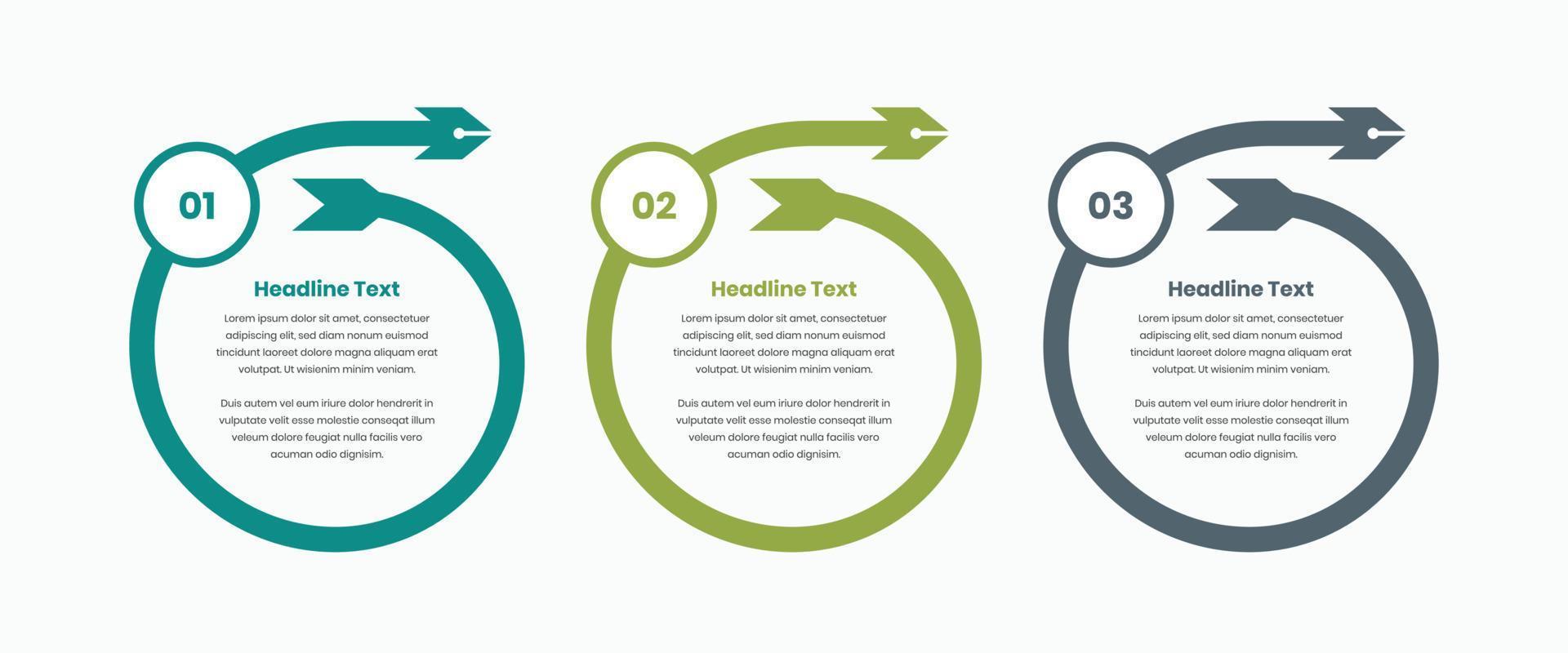 01

Headline Text

Lorem ipsum dolor sit amet, consectetuer adipiscing elit, sed diam nonum euismod tincidunt laoreet dolore magna aliquam erat volutpat. Ut wisienim minim veniam.

Duis autem vel eum iriure dolor hendrerit in vulputate velit esse molestie conseqat illum veleum dolore feugiat nulla facilis vero acuman odio dignisim.

02

Headline Text

Lorem ipsum dolor sit amet, consectetuer adipiscing elit, sed diam nonum euismod tincidunt laoreet dolore magna aliquam erat volutpat. Ut wisienim minim veniam.

Duis autem vel eum iriure dolor hendrerit in vulputate velit esse molestie conseqat illum veleum dolore feugiat nulla facilis vero acuman odio dignisim.

03

Headline Text

Lorem ipsum dolor sit amet, consectetuer adipiscing elit, sed diam nonum euismod tincidunt laoreet dolore magna aliquam erat volutpat. Ut wisienim minim veniam.

Duis autem vel eum iriure dolor hendrerit in vulputate velit esse molestie conseqat illum veleum dolore feugiat nulla facilis vero acuman odio dignisim.