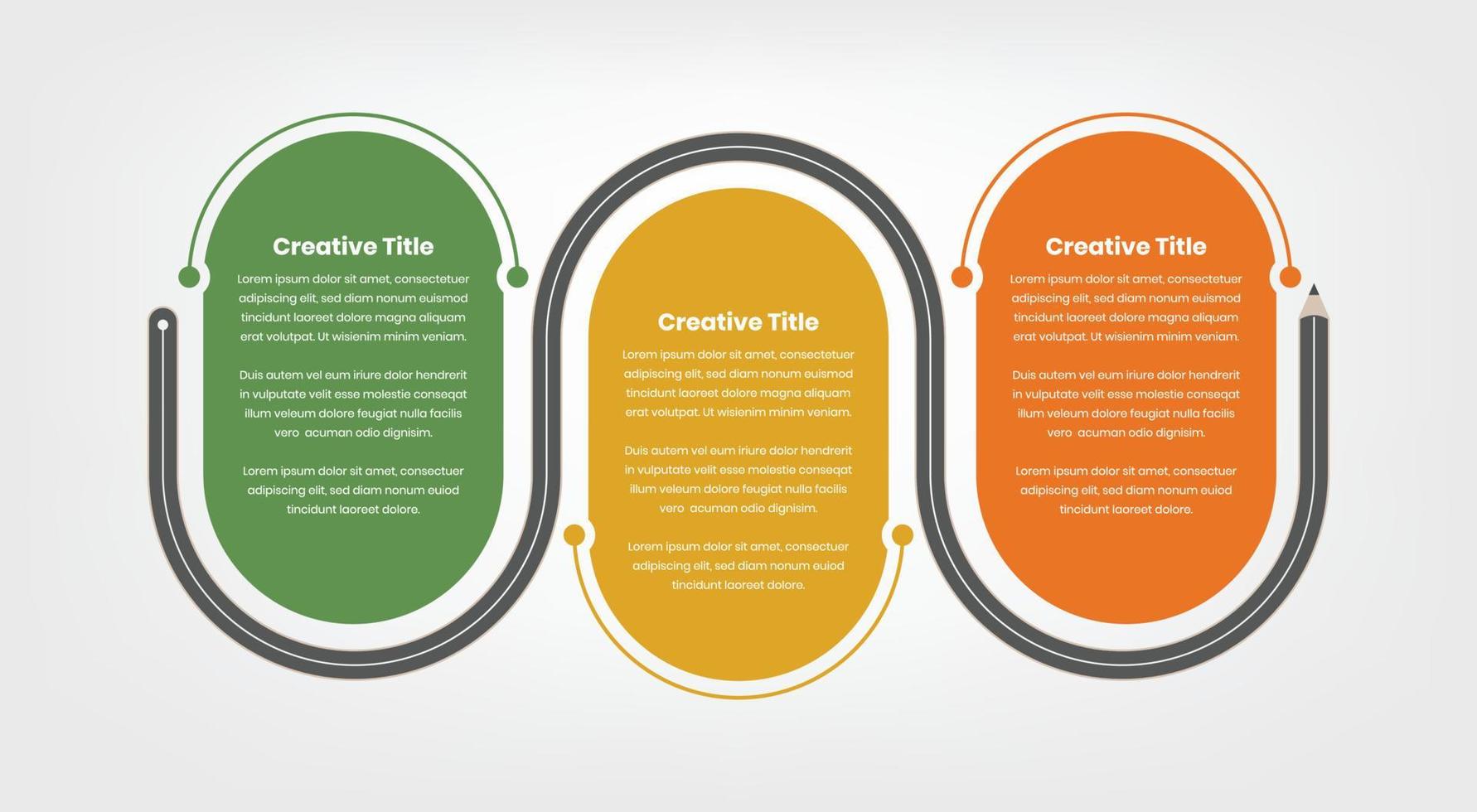 Creative Title

Lorem ipsum dolor sit amet, consectetuer adipiscing elit, sed diam nonum euismod tincidunt laoreet dolore magna aliquam erat volutpat. Ut wisienim minim veniam.

Duis autem vel eum iriure dolor hendrerit in vulputate velit esse molestie conseqat illum veleum dolore feugiat nulla facilis vero acuman odio dignisim.

Lorem ipsum dolor sit amet, consectuer adipiscing elit, sed diam nonum euiod tincidunt laoreet dolore.

Creative Title

Lorem ipsum dolor sit amet, consectetuer adipiscing elit, sed diam nonum euismod tincidunt laoreet dolore magna aliquam erat volutpat. Ut wisienim minim veniam.

Duis autem vel eum iriure dolor hendrerit in vulputate velit esse molestie conseqat illum veleum dolore feugiat nulla facilis vero acuman odio dignisim.

Lorem ipsum dolor sit amet, consectuer adipiscing elit, sed diam nonum euiod tincidunt laoreet dolore.

Creative Title

Lorem ipsum dolor sit amet, consectetuer adipiscing elit, sed diam nonum euismod tincidunt laoreet dolore magna aliquam erat volutpat. Ut wisienim minim veniam.

Duis autem vel eum iriure dolor hendrerit in vulputate velit esse molestie conseqat illum veleum dolore feugiat nulla facilis vero acuman odio dignisim.

Lorem ipsum dolor sit amet, consectuer adipiscing elit, sed diam nonum euiod tincidunt laoreet dolore.