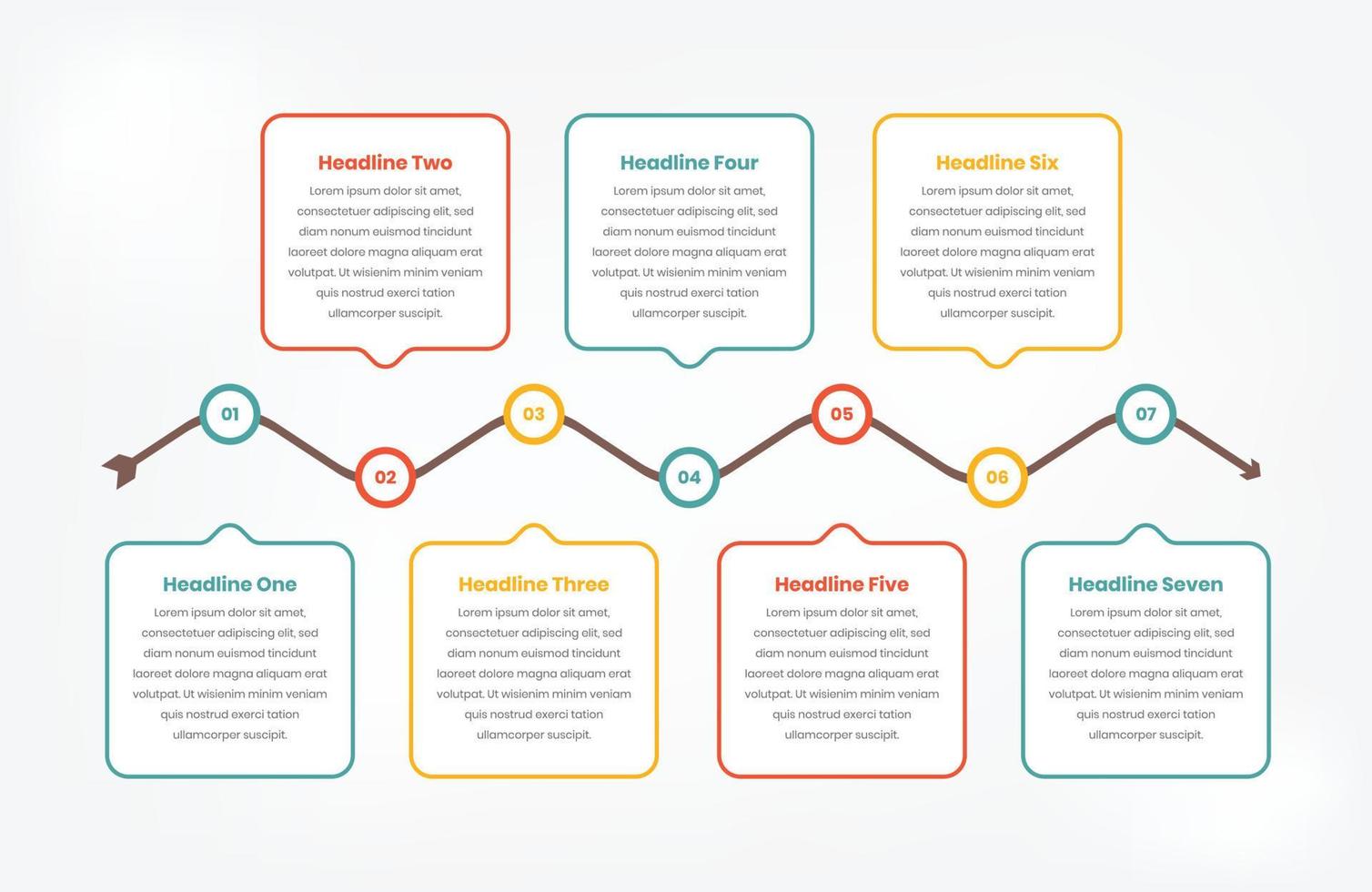 Headline Two
Lorem ipsum dolor sit amet, consectetuer adipiscing elit, sed diam nonum euismod tincidunt laoreet dolore magna aliquam erat volutpat. Ut wisienim minim veniam quis nostrud exerci tation ullamcorper suscipit.

Headline Four
Lorem ipsum dolor sit amet, consectetuer adipiscing elit, sed diam nonum euismod tincidunt laoreet dolore magna aliquam erat volutpat. Ut wisienim minim veniam quis nostrud exerci tation ullamcorper suscipit.

Headline Six
Lorem ipsum dolor sit amet, consectetuer adipiscing elit, sed diam nonum euismod tincidunt laoreet dolore magna aliquam erat volutpat. Ut wisienim minim veniam quis nostrud exerci tation ullamcorper suscipit.

01
02
03
04
05
06
07

Headline One
Lorem ipsum dolor sit amet, consectetuer adipiscing elit, sed diam nonum euismod tincidunt laoreet dolore magna aliquam erat volutpat. Ut wisienim minim veniam quis nostrud exerci tation ullamcorper suscipit.

Headline Three
Lorem ipsum dolor sit amet, consectetuer adipiscing elit, sed diam nonum euismod tincidunt laoreet dolore magna aliquam erat volutpat. Ut wisienim minim veniam quis nostrud exerci tation ullamcorper suscipit.

Headline Five
Lorem ipsum dolor sit amet, consectetuer adipiscing elit, sed diam nonum euismod tincidunt laoreet dolore magna aliquam erat volutpat. Ut wisienim minim veniam quis nostrud exerci tation ullamcorper suscipit.

Headline Seven
Lorem ipsum dolor sit amet, consectetuer adipiscing elit, sed diam nonum euismod tincidunt laoreet dolore magna aliquam erat volutpat. Ut wisienim minim veniam quis nostrud exerci tation ullamcorper suscipit.