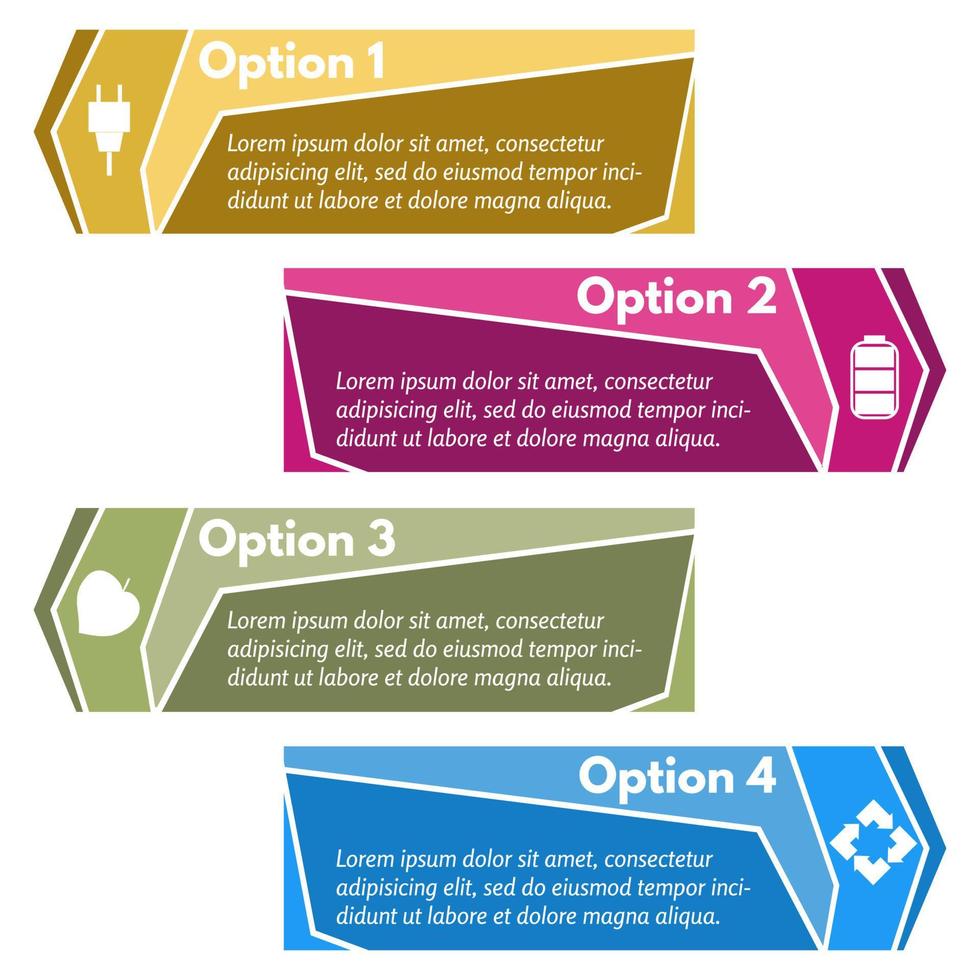 Option 1

Lorem ipsum dolor sit amet, consectetur adipisicing elit, sed do eiusmod tempor incididunt ut labore et dolore magna aliqua.

Option 2

Lorem ipsum dolor sit amet, consectetur adipisicing elit, sed do eiusmod tempor incididunt ut labore et dolore magna aliqua.

Option 3

Lorem ipsum dolor sit amet, consectetur adipisicing elit, sed do eiusmod tempor incididunt ut labore et dolore magna aliqua.

Option 4

Lorem ipsum dolor sit amet, consectetur adipisicing elit, sed do eiusmod tempor incididunt ut labore et dolore magna aliqua.