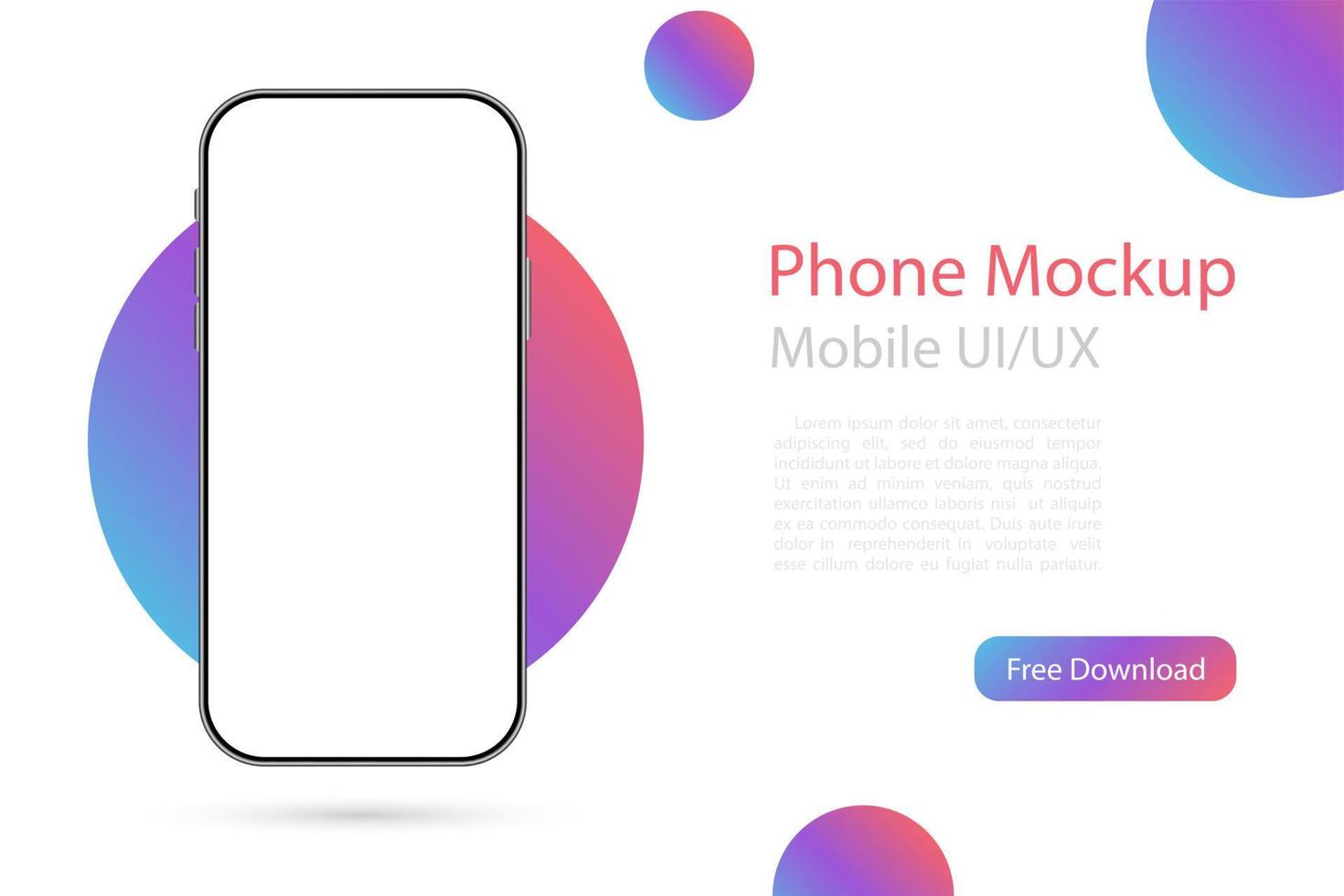 Phone Mockup
Mobile UI/UX

Lorem ipsum dolor sit amet, consectetur adipiscing elit, sed do eiusmod tempor incididunt ut labore et dolore magna aliqua. Ut enim ad minim veniam, quis nostrud exercitation ullamco laboris nisi ut aliquip ex ea commodo consequat. Duis aute irure dolor in reprehenderit in voluptate velit esse cillum dolore eu fugiat nulla pariatur.

Free Download