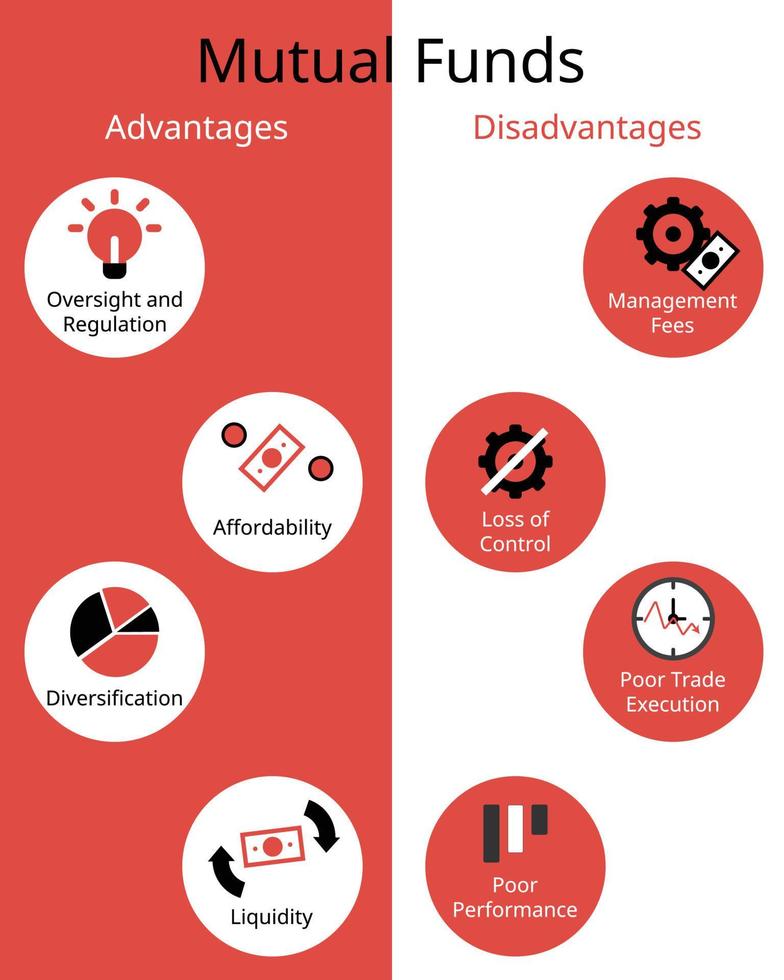 Mutual Funds

Advantages

Oversight and Regulation

Affordability

Diversification

Liquidity

Disadvantages

Management Fees

Loss of Control

Poor Trade Execution

Poor Performance