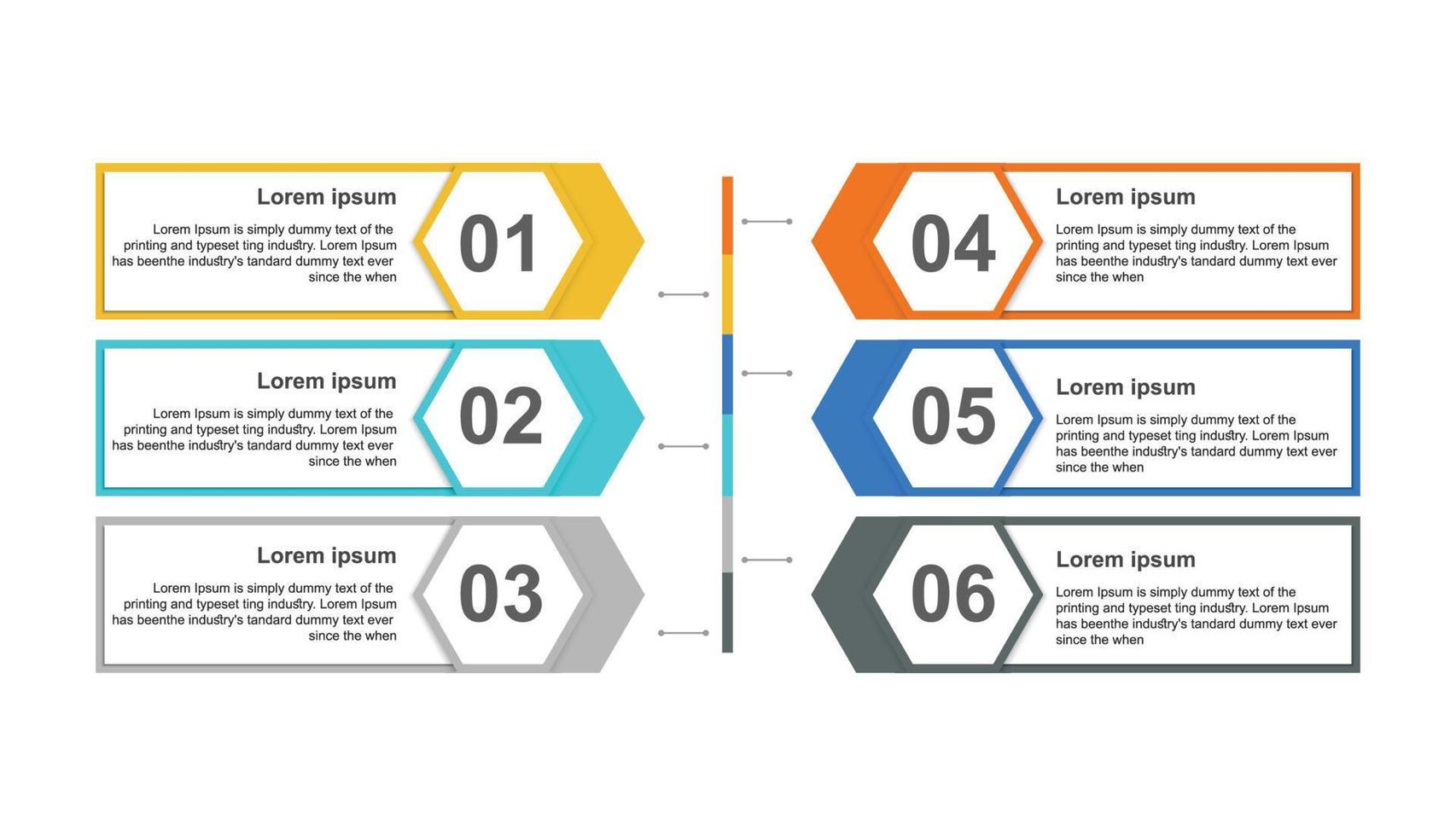 Lorem ipsum

Lorem Ipsum is simply dummy text of the printing and typeset ting industry. Lorem Ipsum has beenthe industry's tandard dummy text ever since the when

01

Lorem ipsum

Lorem Ipsum is simply dummy text of the printing and typeset ting industry. Lorem Ipsum has beenthe industry's tandard dummy text ever since the when

02

Lorem ipsum

Lorem Ipsum is simply dummy text of the printing and typeset ting industry. Lorem Ipsum has beenthe industry's tandard dummy text ever since the when

03

04

Lorem ipsum

Lorem Ipsum is simply dummy text of the printing and typeset ting industry. Lorem Ipsum has beenthe industry's tandard dummy text ever since the when

05

Lorem ipsum

Lorem Ipsum is simply dummy text of the printing and typeset ting industry. Lorem Ipsum has beenthe industry's tandard dummy text ever since the when

06

Lorem ipsum

Lorem Ipsum is simply dummy text of the printing and typeset ting industry. Lorem Ipsum has beenthe industry's tandard dummy text ever since the when