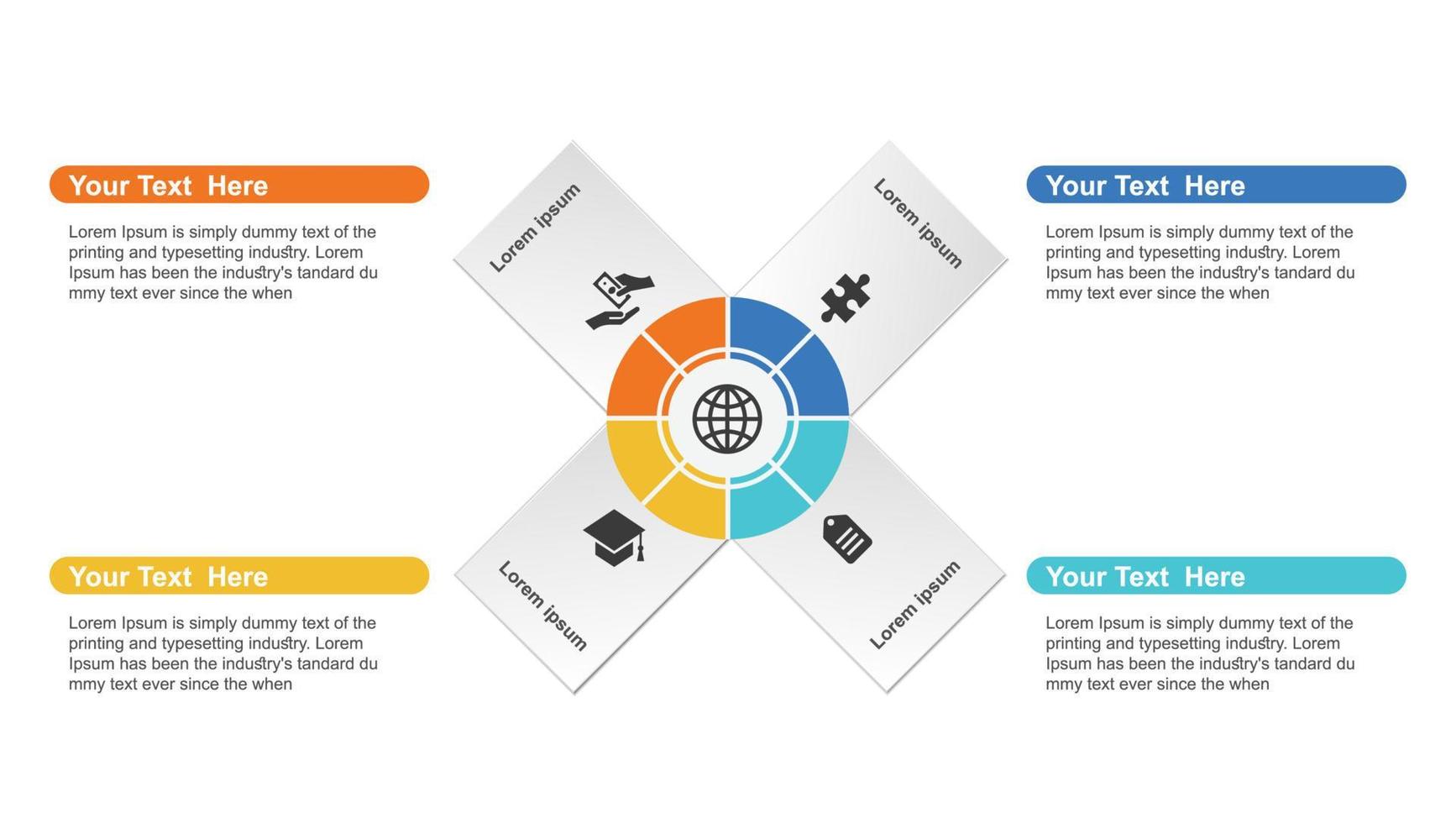 Your Text Here

Lorem Ipsum is simply dummy text of the printing and typesetting industry. Lorem Ipsum has been the industry's tandard du mmy text ever since the when

Lorem ipsum

Lorem ipsum

Your Text Here

Lorem Ipsum is simply dummy text of the printing and typesetting industry. Lorem Ipsum has been the industry's tandard du mmy text ever since the when

Your Text Here

Lorem Ipsum is simply dummy text of the printing and typesetting industry. Lorem Ipsum has been the industry's tandard du mmy text ever since the when

Lorem ipsum

Lorem ipsum

Your Text Here

Lorem Ipsum is simply dummy text of the printing and typesetting industry. Lorem Ipsum has been the industry's tandard du mmy text ever since the when