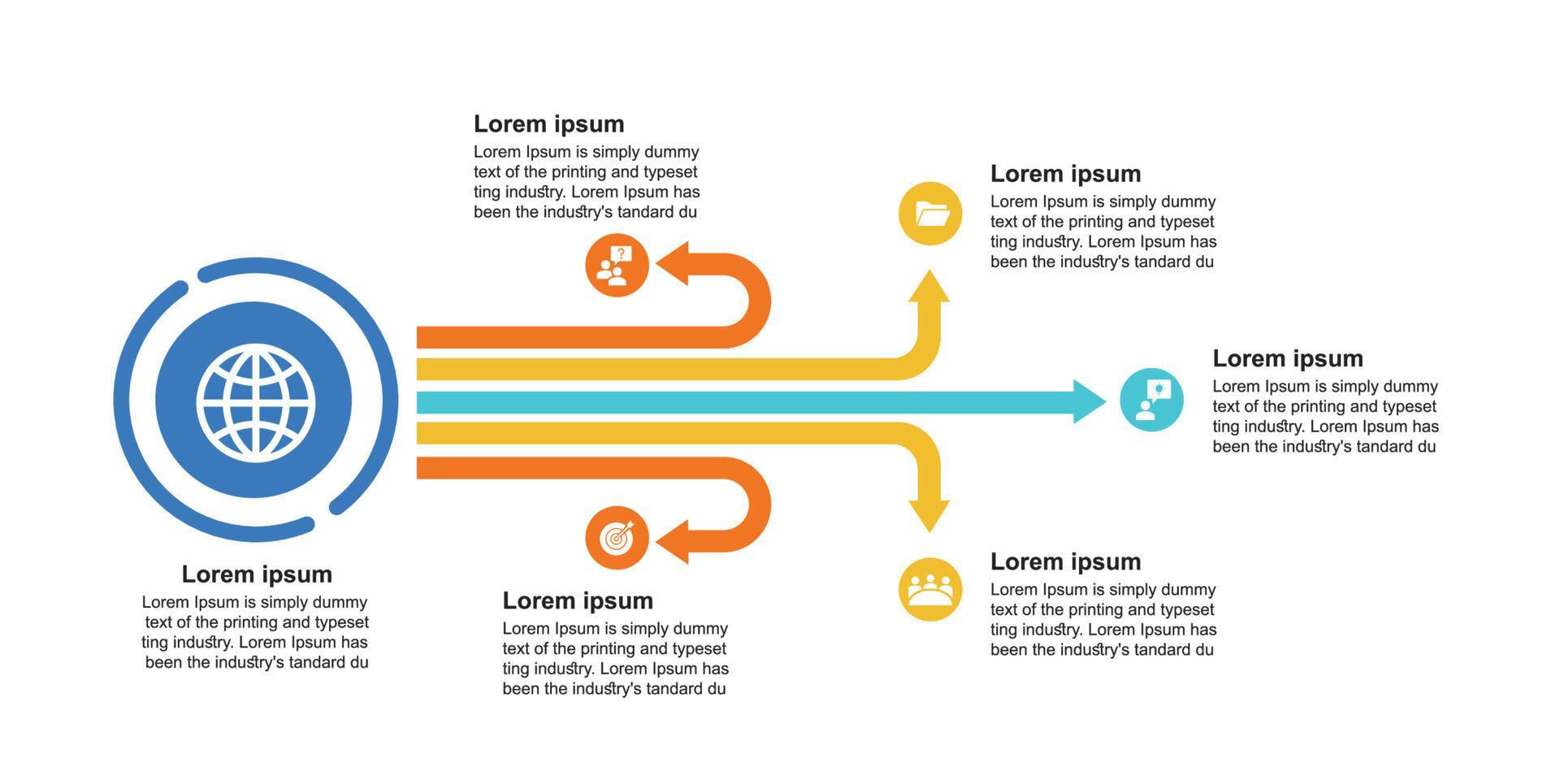 Lorem ipsum
Lorem Ipsum is simply dummy text of the printing and typeset ting industry. Lorem Ipsum has been the industry's tandard du

Lorem ipsum
Lorem Ipsum is simply dummy text of the printing and typeset ting industry. Lorem Ipsum has been the industry's tandard du

Lorem ipsum
Lorem Ipsum is simply dummy text of the printing and typeset ting industry. Lorem Ipsum has been the industry's tandard du

Lorem ipsum
Lorem Ipsum is simply dummy text of the printing and typeset ting industry. Lorem Ipsum has been the industry's tandard du

Lorem ipsum
Lorem Ipsum is simply dummy text of the printing and typeset ting industry. Lorem Ipsum has been the industry's tandard du

Lorem ipsum
Lorem Ipsum is simply dummy text of the printing and typeset ting industry. Lorem Ipsum has been the industry's tandard du