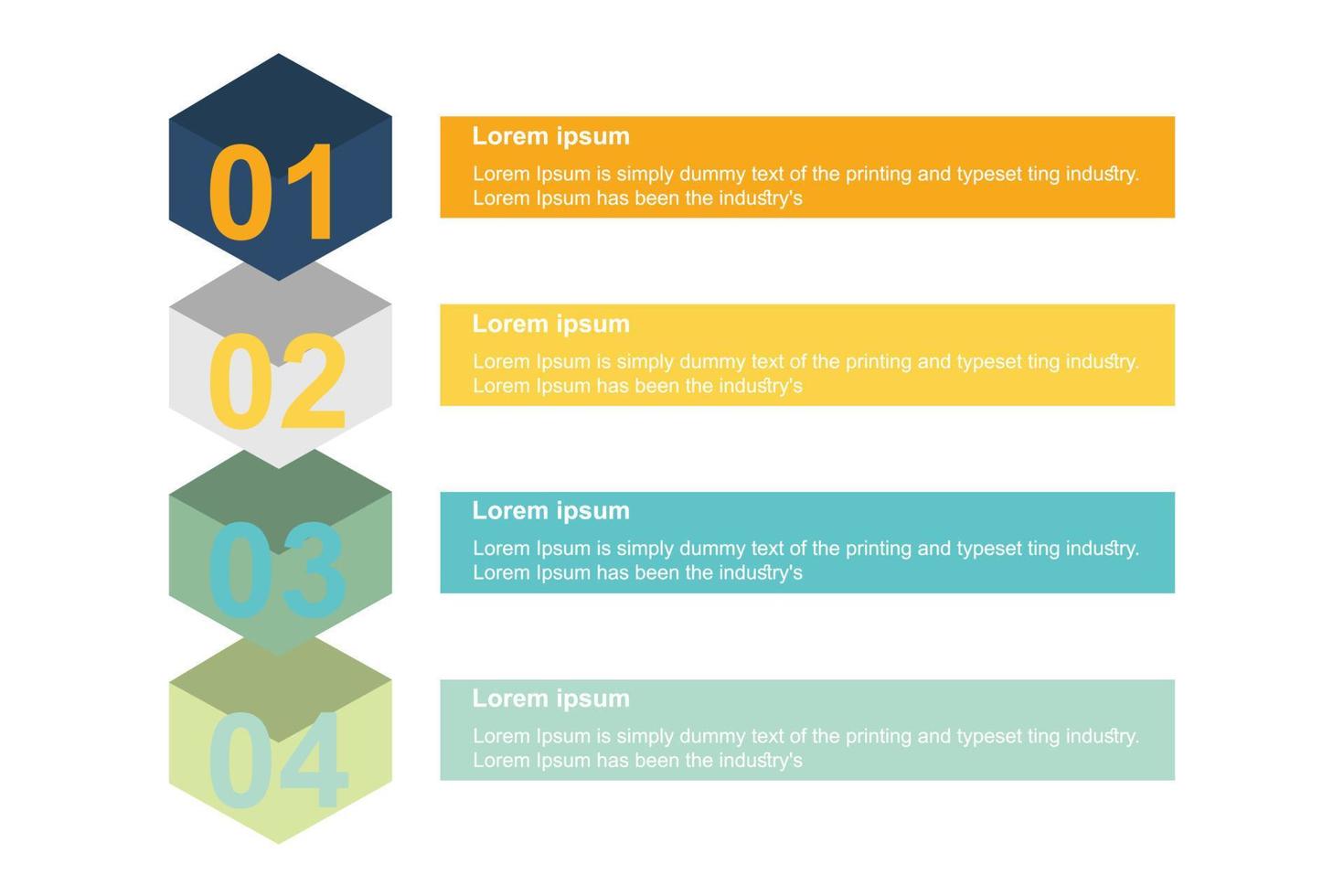 01

Lorem ipsum

Lorem Ipsum is simply dummy text of the printing and typeset ting industry. Lorem Ipsum has been the industry's

02

Lorem ipsum

Lorem Ipsum is simply dummy text of the printing and typeset ting industry. Lorem Ipsum has been the industry's

03

Lorem ipsum

Lorem Ipsum is simply dummy text of the printing and typeset ting industry. Lorem Ipsum has been the industry's

04

Lorem ipsum

Lorem Ipsum is simply dummy text of the printing and typeset ting industry. Lorem Ipsum has been the industry's