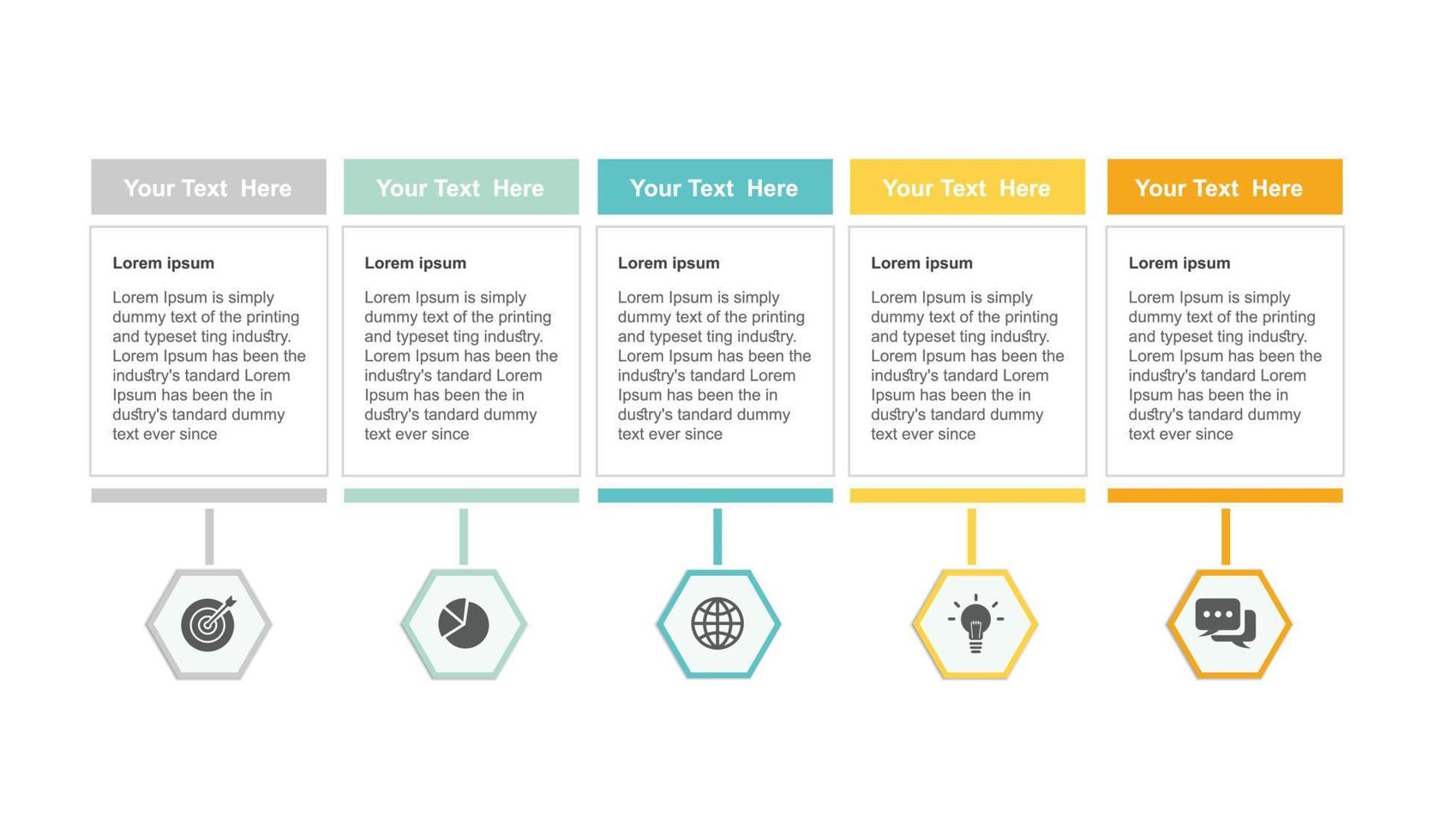 Your Text Here

Lorem ipsum

Lorem Ipsum is simply dummy text of the printing and typeset ting industry. Lorem Ipsum has been the industry's tandard Lorem Ipsum has been the in dustry's tandard dummy text ever since

Your Text Here

Lorem ipsum

Lorem Ipsum is simply dummy text of the printing and typeset ting industry. Lorem Ipsum has been the industry's tandard Lorem Ipsum has been the in dustry's tandard dummy text ever since

Your Text Here

Lorem ipsum

Lorem Ipsum is simply dummy text of the printing and typeset ting industry. Lorem Ipsum has been the industry's tandard Lorem Ipsum has been the in dustry's tandard dummy text ever since

Your Text Here

Lorem ipsum

Lorem Ipsum is simply dummy text of the printing and typeset ting industry. Lorem Ipsum has been the industry's tandard Lorem Ipsum has been the in dustry's tandard dummy text ever since

Your Text Here

Lorem ipsum

Lorem Ipsum is simply dummy text of the printing and typeset ting industry. Lorem Ipsum has been the industry's tandard Lorem Ipsum has been the in dustry's tandard dummy text ever since