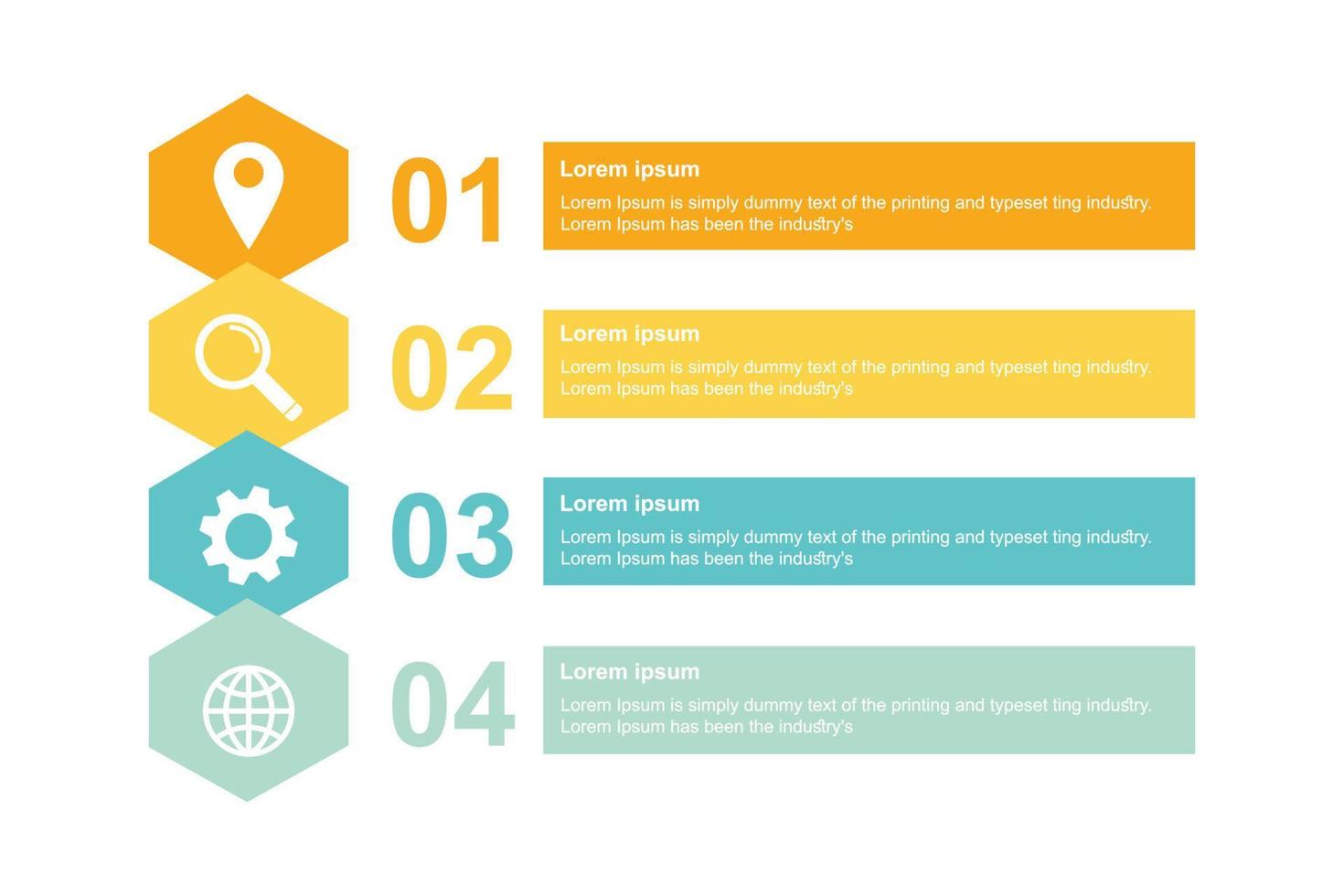 01

Lorem ipsum

Lorem Ipsum is simply dummy text of the printing and typeset ting industry. Lorem Ipsum has been the industry's

02

Lorem ipsum

Lorem Ipsum is simply dummy text of the printing and typeset ting industry. Lorem Ipsum has been the industry's

03

Lorem ipsum

Lorem Ipsum is simply dummy text of the printing and typeset ting industry. Lorem Ipsum has been the industry's

04

Lorem ipsum

Lorem Ipsum is simply dummy text of the printing and typeset ting industry. Lorem Ipsum has been the industry's