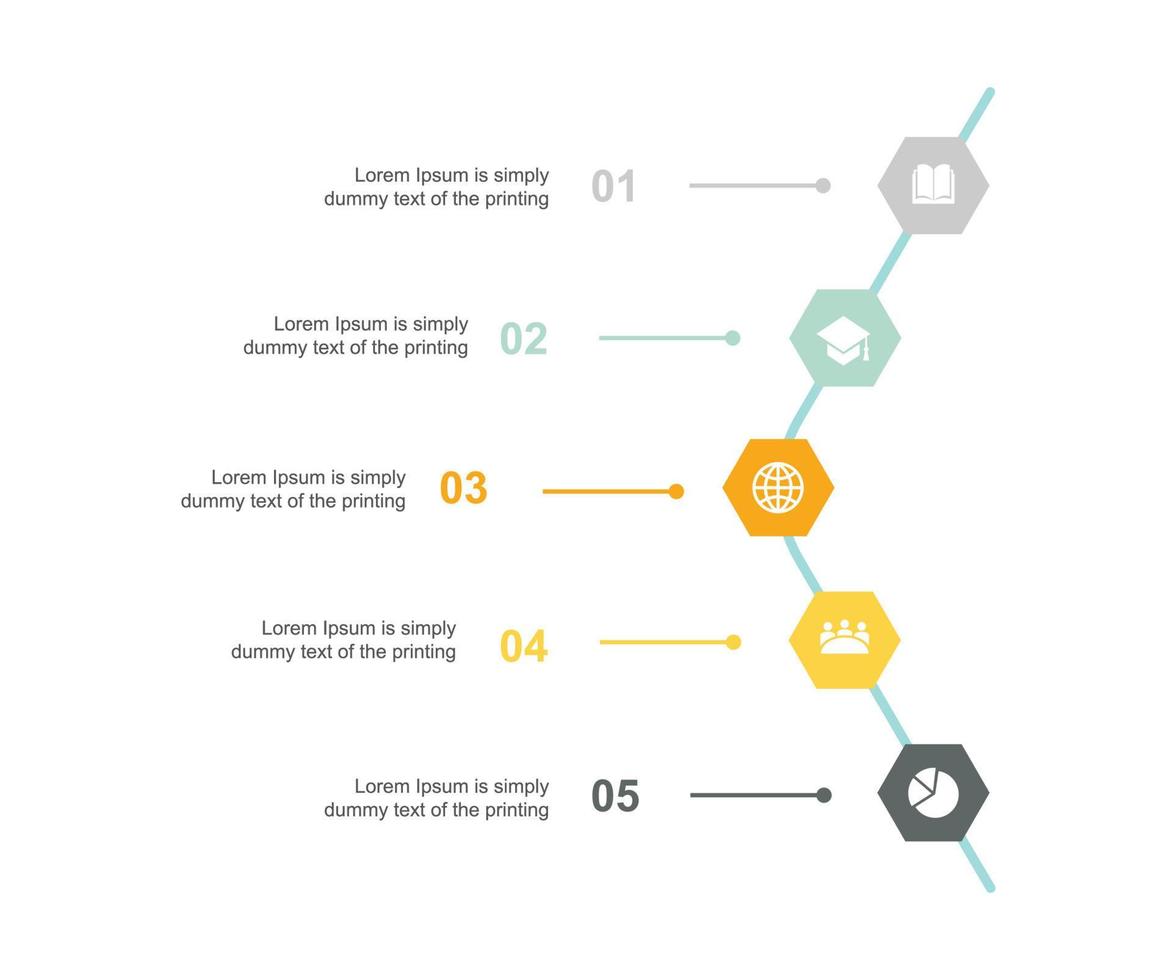 Lorem Ipsum is simply dummy text of the printing 01

Lorem Ipsum is simply dummy text of the printing 02

Lorem Ipsum is simply dummy text of the printing 03

Lorem Ipsum is simply dummy text of the printing 04

Lorem Ipsum is simply dummy text of the printing 05