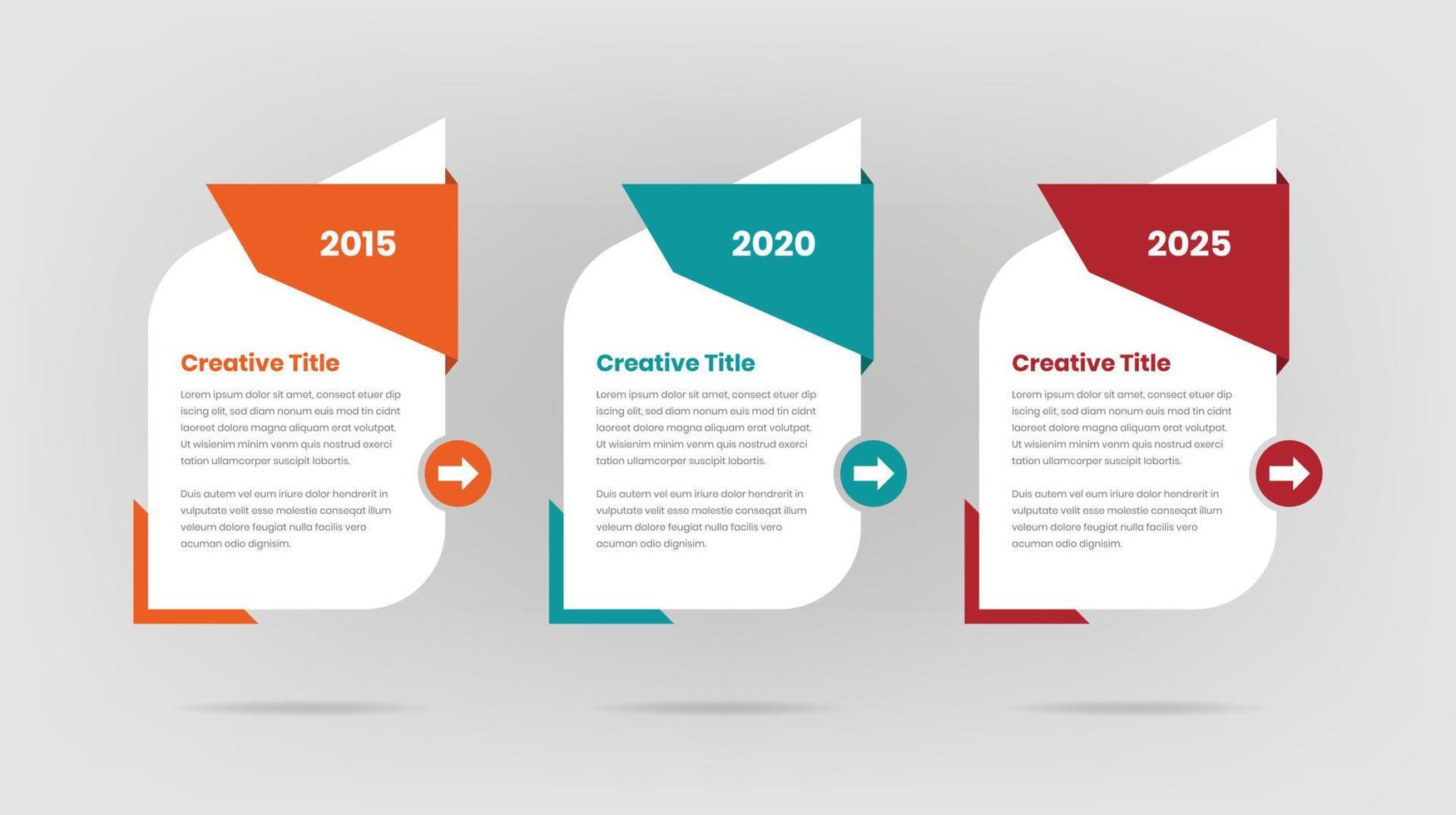 2015

Creative Title

Lorem ipsum dolor sit amet, consect etuer dip iscing elit, sed diam nonum euis mod tin cidnt laoreet dolore magna aliquam erat volutpat. Ut wisienim minim venm quis nostrud exerci tation ullamcorper suscipit lobortis.

Duis autem vel eum iriure dolor hendrerit in vulputate velit esse molestie conseqat illum veleum dolore feugiat nulla facilis vero acuman odio dignisim.

2020

Creative Title

Lorem ipsum dolor sit amet, consect etuer dip iscing elit, sed diam nonum euis mod tin cidnt laoreet dolore magna aliquam erat volutpat. Ut wisienim minim venm quis nostrud exerci tation ullamcorper suscipit lobortis.

Duis autem vel eum iriure dolor hendrerit in vulputate velit esse molestie conseqat illum veleum dolore feugiat nulla facilis vero acuman odio dignisim.

2025

Creative Title

Lorem ipsum dolor sit amet, consect etuer dip iscing elit, sed diam nonum euis mod tin cidnt laoreet dolore magna aliquam erat volutpat. Ut wisienim minim venm quis nostrud exerci tation ullamcorper suscipit lobortis.

Duis autem vel eum iriure dolor hendrerit in vulputate velit esse molestie conseqat illum veleum dolore feugiat nulla facilis vero acuman odio dignisim.