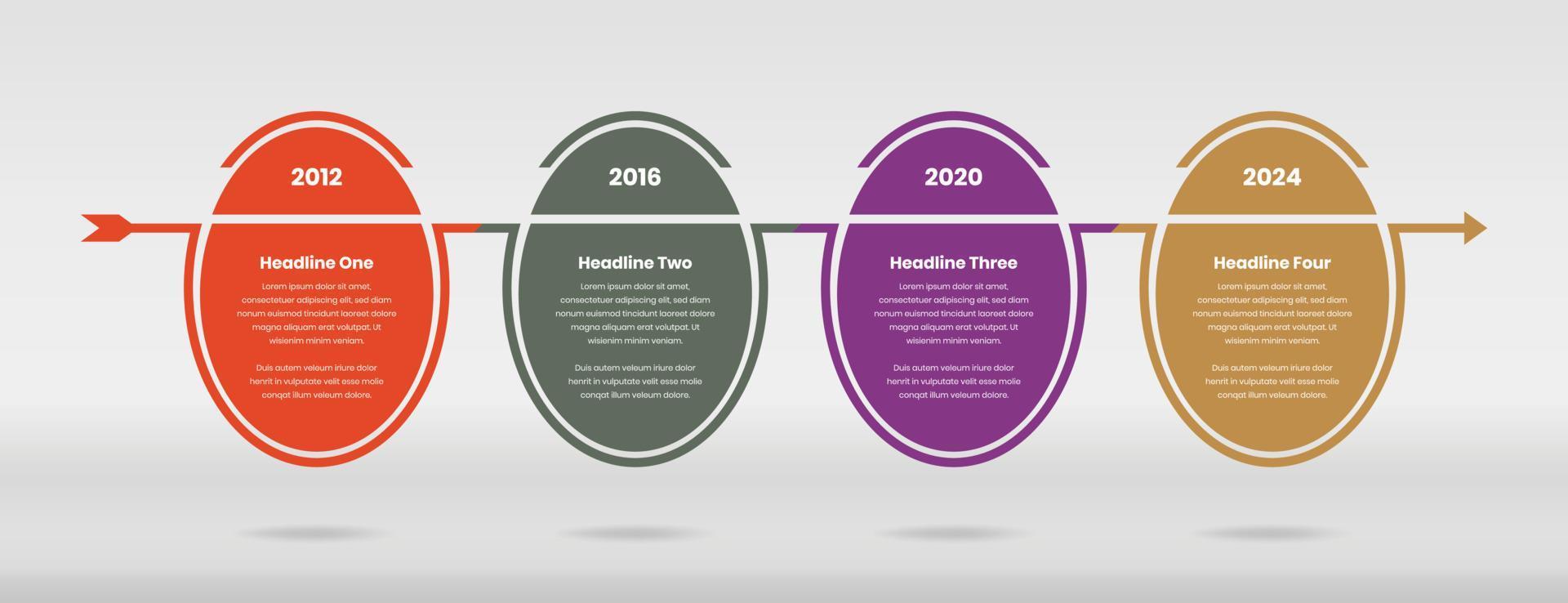 2012

Headline One

Lorem ipsum dolor sit amet, consectetuer adipiscing elit, sed diam nonum euismod tincidunt laoreet dolore magna aliquam erat volutpat. Ut wisienim minim veniam.

Duis autem veleum iriure dolor henrit in vulputate velit esse molie conqat illum veleum dolore.

2016

Headline Two

Lorem ipsum dolor sit amet, consectetuer adipiscing elit, sed diam nonum euismod tincidunt laoreet dolore magna aliquam erat volutpat. Ut wisienim minim veniam.

Duis autem veleum iriure dolor henrit in vulputate velit esse molie conqat illum veleum dolore.

2020

Headline Three

Lorem ipsum dolor sit amet, consectetuer adipiscing elit, sed diam nonum euismod tincidunt laoreet dolore magna aliquam erat volutpat. Ut wisienim minim veniam.

Duis autem veleum iriure dolor henrit in vulputate velit esse molie conqat illum veleum dolore.

2024

Headline Four

Lorem ipsum dolor sit amet, consectetuer adipiscing elit, sed diam nonum euismod tincidunt laoreet dolore magna aliquam erat volutpat. Ut wisienim minim veniam.

Duis autem veleum iriure dolor henrit in vulputate velit esse molie conqat illum veleum dolore.