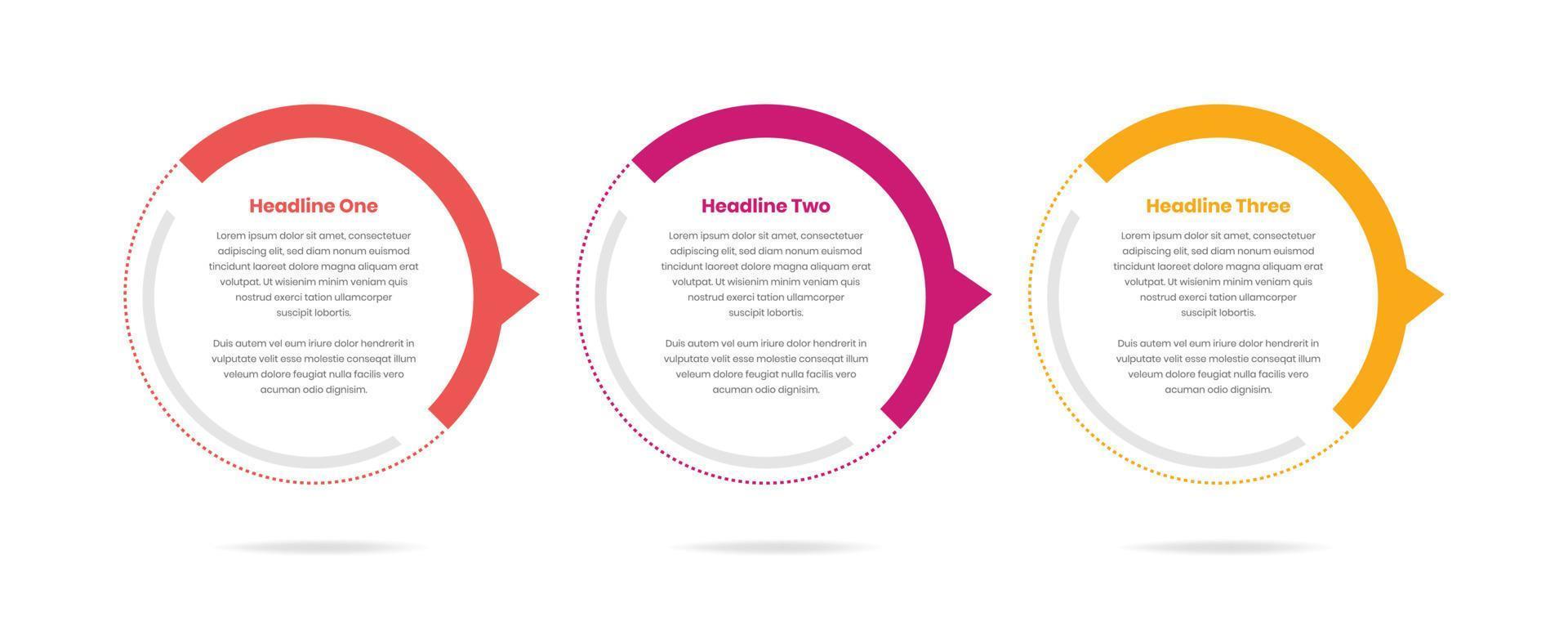 Headline One

Lorem ipsum dolor sit amet, consectetuer adipiscing elit, sed diam nonum euismod tincidunt laoreet dolore magna aliquam erat volutpat. Ut wisienim minim veniam quis nostrud exerci tation ullamcorper suscipit lobortis.

Duis autem vel eum iriure dolor hendrerit in vulputate velit esse molestie conseqat illum veleum dolore feugiat nulla facilis vero acuman odio dignisim.

Headline Two

Lorem ipsum dolor sit amet, consectetuer adipiscing elit, sed diam nonum euismod tincidunt laoreet dolore magna aliquam erat volutpat. Ut wisienim minim veniam quis nostrud exerci tation ullamcorper suscipit lobortis.

Duis autem vel eum iriure dolor hendrerit in vulputate velit esse molestie conseqat illum veleum dolore feugiat nulla facilis vero acuman odio dignisim.

Headline Three

Lorem ipsum dolor sit amet, consectetuer adipiscing elit, sed diam nonum euismod tincidunt laoreet dolore magna aliquam erat volutpat. Ut wisienim minim veniam quis nostrud exerci tation ullamcorper suscipit lobortis.

Duis autem vel eum iriure dolor hendrerit in vulputate velit esse molestie conseqat illum veleum dolore feugiat nulla facilis vero acuman odio dignisim.