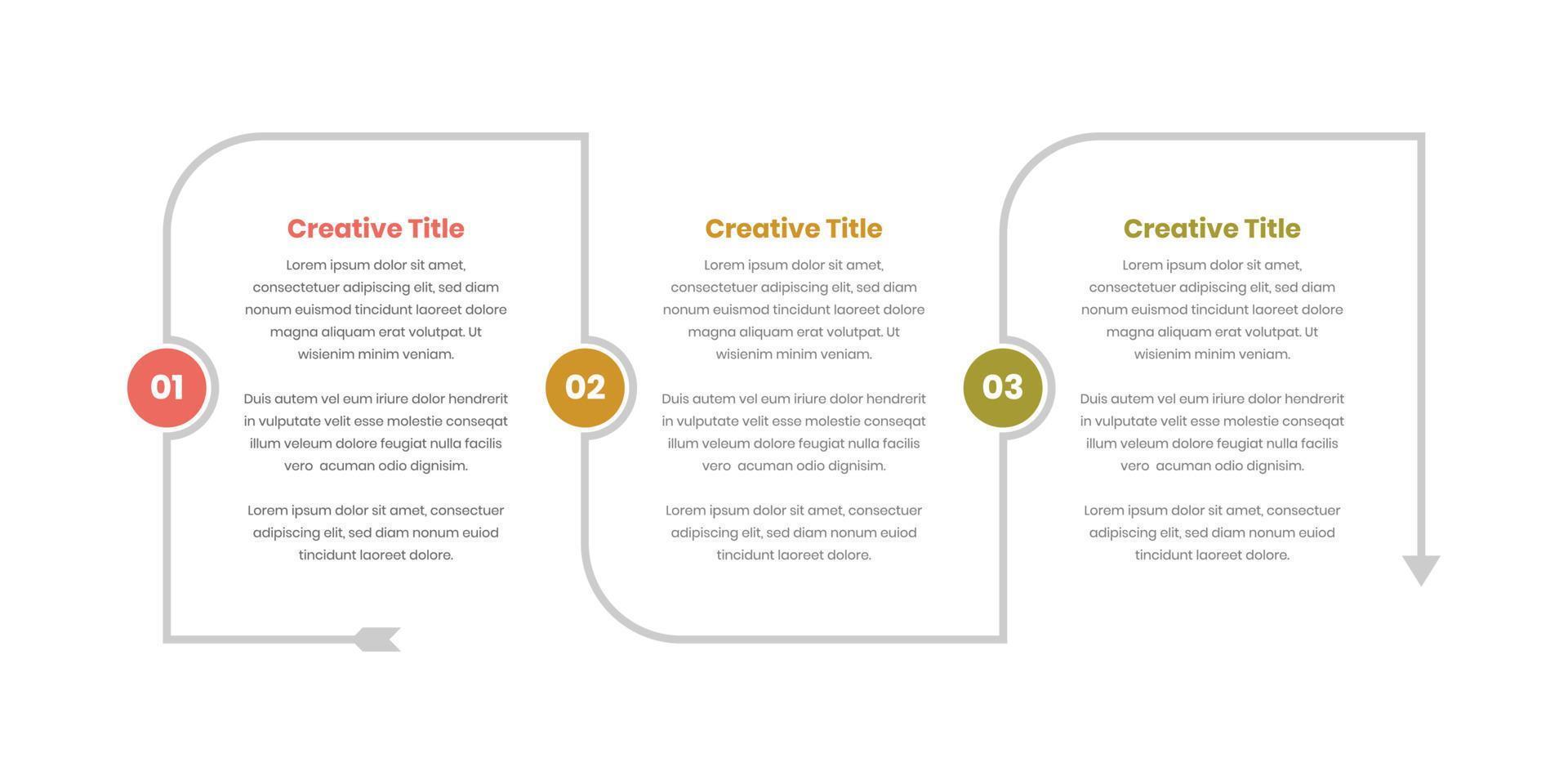 01

Creative Title

Lorem ipsum dolor sit amet, consectetuer adipiscing elit, sed diam nonum euismod tincidunt laoreet dolore magna aliquam erat volutpat. Ut wisienim minim veniam.

Duis autem vel eum iriure dolor hendrerit in vulputate velit esse molestie conseqat illum veleum dolore feugiat nulla facilis vero acuman odio dignisim.

Lorem ipsum dolor sit amet, consectuer adipiscing elit, sed diam nonum euiod tincidunt laoreet dolore.

02

Creative Title

Lorem ipsum dolor sit amet, consectetuer adipiscing elit, sed diam nonum euismod tincidunt laoreet dolore magna aliquam erat volutpat. Ut wisienim minim veniam.

Duis autem vel eum iriure dolor hendrerit in vulputate velit esse molestie conseqat illum veleum dolore feugiat nulla facilis vero acuman odio dignisim.

Lorem ipsum dolor sit amet, consectuer adipiscing elit, sed diam nonum euiod tincidunt laoreet dolore.

03

Creative Title

Lorem ipsum dolor sit amet, consectetuer adipiscing elit, sed diam nonum euismod tincidunt laoreet dolore magna aliquam erat volutpat. Ut wisienim minim veniam.

Duis autem vel eum iriure dolor hendrerit in vulputate velit esse molestie conseqat illum veleum dolore feugiat nulla facilis vero acuman odio dignisim.

Lorem ipsum dolor sit amet, consectuer adipiscing elit, sed diam nonum euiod tincidunt laoreet dolore.