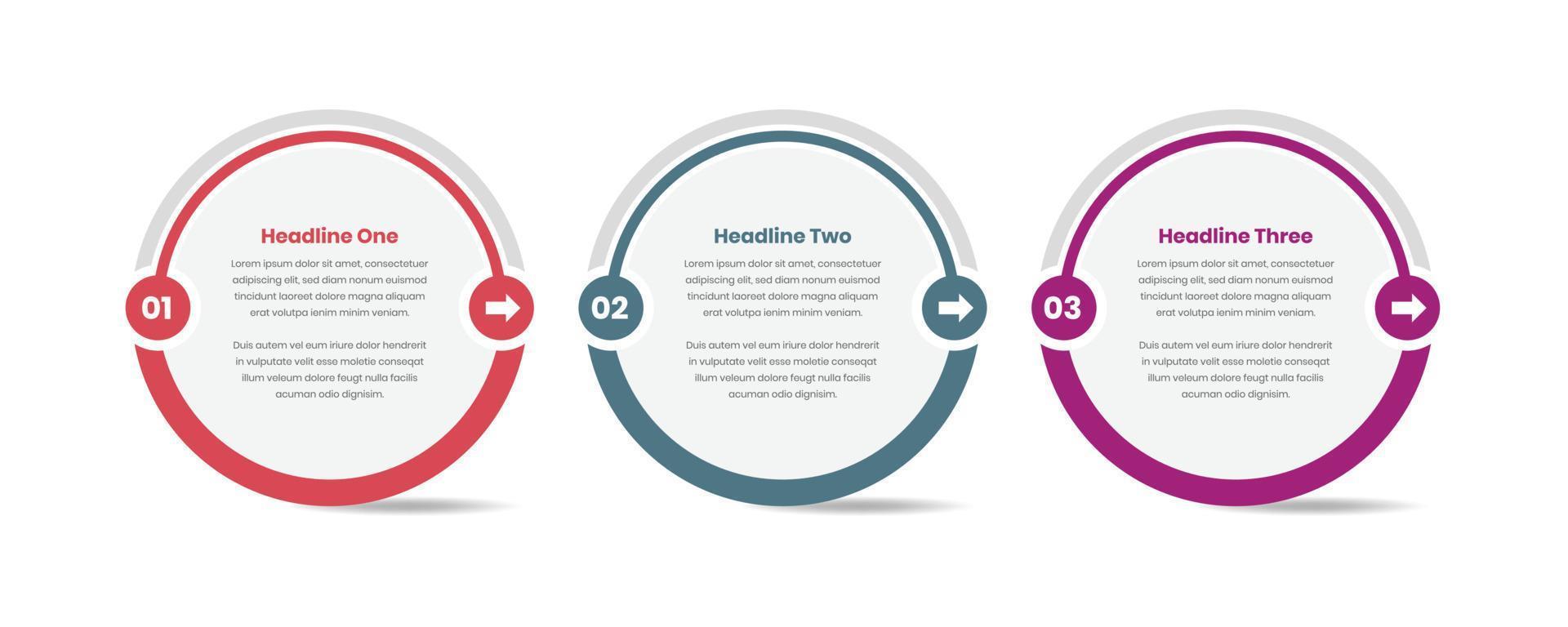 01

Headline One

Lorem ipsum dolor sit amet, consectetuer adipiscing elit, sed diam nonum euismod tincidunt laoreet dolore magna aliquam erat volutpa ienim minim veniam.

Duis autem vel eum iriure dolor hendrerit in vulputate velit esse moletie conseqat illum veleum dolore feugt nulla facilis acuman odio dignisim.

02

Headline Two

Lorem ipsum dolor sit amet, consectetuer adipiscing elit, sed diam nonum euismod tincidunt laoreet dolore magna aliquam erat volutpa ienim minim veniam.

Duis autem vel eum iriure dolor hendrerit in vulputate velit esse moletie conseqat illum veleum dolore feugt nulla facilis acuman odio dignisim.

03

Headline Three

Lorem ipsum dolor sit amet, consectetuer adipiscing elit, sed diam nonum euismod tincidunt laoreet dolore magna aliquam erat volutpa ienim minim veniam.

Duis autem vel eum iriure dolor hendrerit in vulputate velit esse moletie conseqat illum veleum dolore feugt nulla facilis acuman odio dignisim.