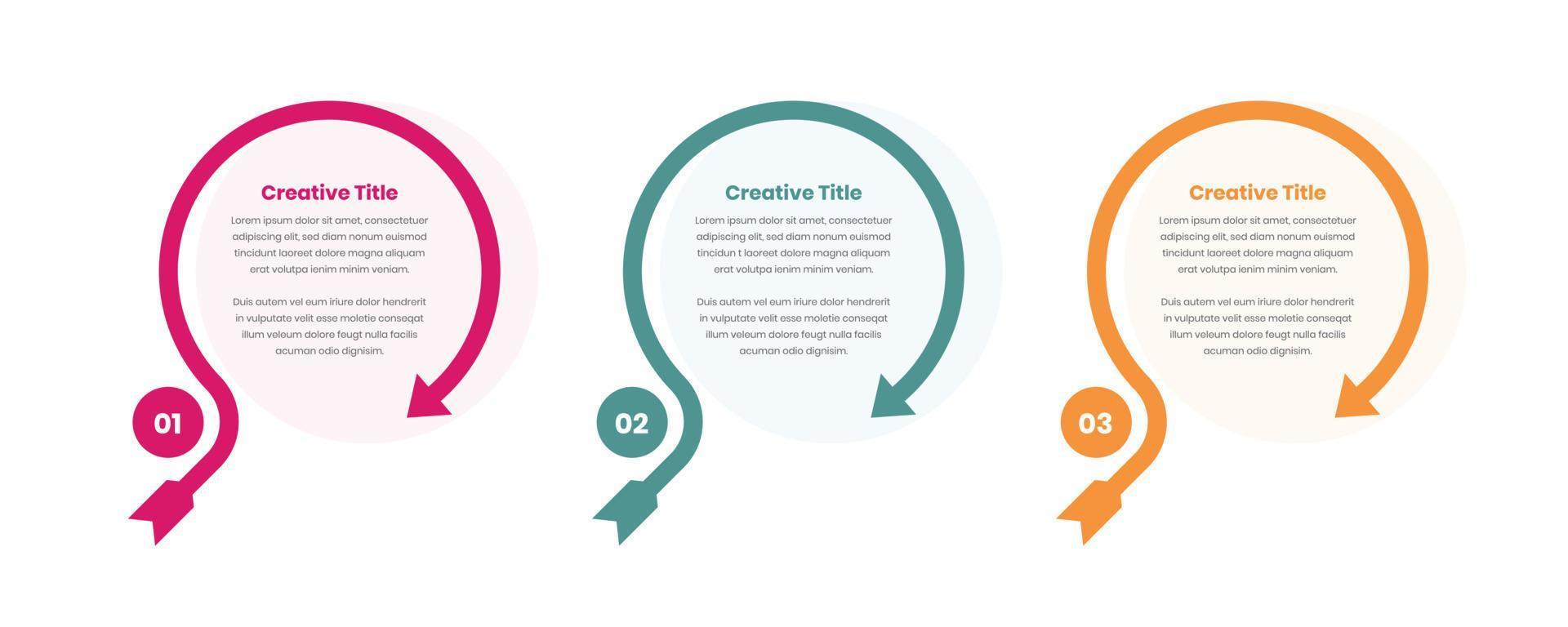 Creative Title

Lorem ipsum dolor sit amet, consectetuer adipiscing elit, sed diam nonum euismod tincidunt laoreet dolore magna aliquam erat volutpa ienim minim veniam.

Duis autem vel eum iriure dolor hendrerit in vulputate velit esse moletie conseqat illum veleum dolore feugt nulla facilis acuman odio dignisim.

01

Creative Title

Lorem ipsum dolor sit amet, consectetuer adipiscing elit, sed diam nonum euismod tincidun t laoreet dolore magna aliquam erat volutpa ienim minim veniam.

Duis autem vel eum iriure dolor hendrerit in vulputate velit esse moletie conseqat illum veleum dolore feugt nulla facilis acuman odio dignisim.

02

Creative Title

Lorem ipsum dolor sit amet, consectetuer adipiscing elit, sed diam nonum euismod tincidunt laoreet dolore magna aliquam erat volutpa ienim minim veniam.

Duis autem vel eum iriure dolor hendrerit in vulputate velit esse moletie conseqat illum veleum dolore feugt nulla facilis acuman odio dignisim.

03