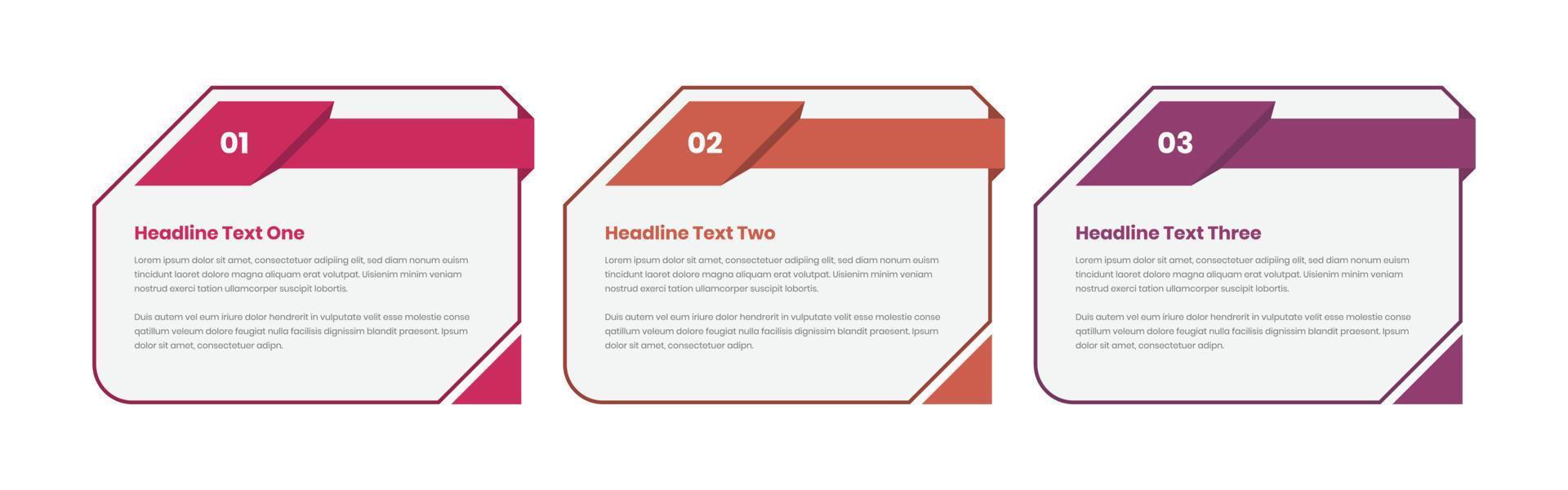 01

Headline Text One

Lorem ipsum dolor sit amet, consectetuer adipiing elit, sed diam nonum euism tincidunt laoret dolore magna aliquam erat volutpat. Uisienim minim veniam nostrud exerci tation ullamcorper suscipit lobortis.

Duis autem vel eum iriure dolor hendrerit in vulputate velit esse molestie conse qatillum veleum dolore feugiat nulla facilisis dignissim blandit praesent. Ipsum dolor sit amet, consectetuer adipn.

02

Headline Text Two

Lorem ipsum dolor sit amet, consectetuer adipiing elit, sed diam nonum euism tincidunt laoret dolore magna aliquam erat volutpat. Uisienim minim veniam nostrud exerci tation ullamcorper suscipit lobortis.

Duis autem vel eum iriure dolor hendrerit in vulputate velit esse molestie conse qatillum veleum dolore feugiat nulla facilisis dignissim blandit praesent. Ipsum dolor sit amet, consectetuer adipn.

03

Headline Text Three

Lorem ipsum dolor sit amet, consectetuer adipiing elit, sed diam nonum euism tincidunt laoret dolore magna aliquam erat volutpat. Uisienim minim veniam nostrud exerci tation ullamcorper suscipit lobortis.

Duis autem vel eum iriure dolor hendrerit in vulputate velit esse molestie conse qatillum veleum dolore feugiat nulla facilisis dignissim blandit praesent. Ipsum dolor sit amet, consectetuer adipn.