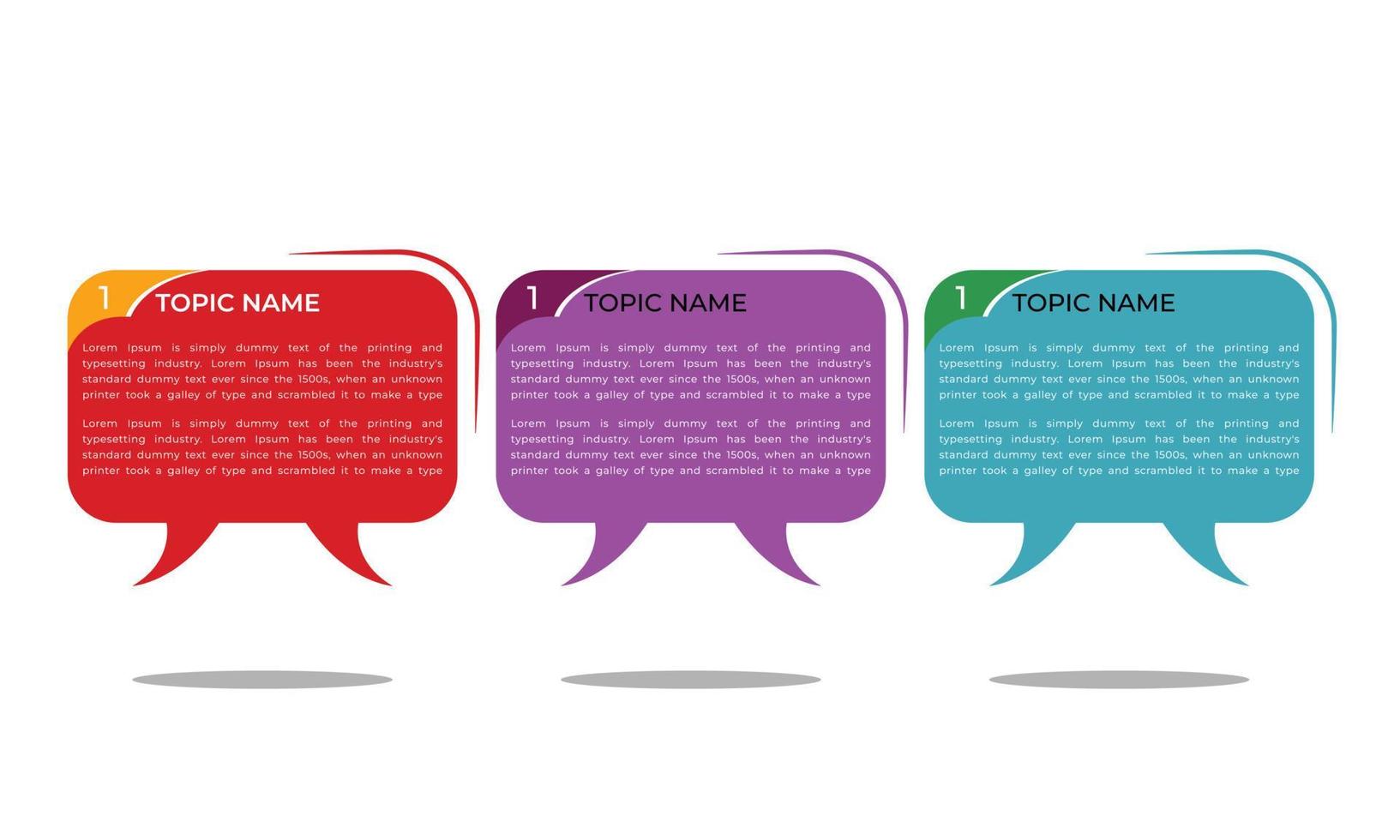 1 TOPIC NAME

Lorem Ipsum is simply dummy text of the printing and typesetting industry. Lorem Ipsum has been the industry's standard dummy text ever since the 1500s, when an unknown printer took a galley of type and scrambled it to make a type

Lorem Ipsum is simply dummy text of the printing and typesetting industry. Lorem Ipsum has been the industry's standard dummy text ever since the 1500s, when an unknown printer took a galley of type and scrambled it to make a type

1 TOPIC NAME

Lorem Ipsum is simply dummy text of the printing and typesetting industry. Lorem Ipsum has been the industry's standard dummy text ever since the 1500s, when an unknown printer took a galley of type and scrambled it to make a type

Lorem Ipsum is simply dummy text of the printing and typesetting industry. Lorem Ipsum has been the industry's standard dummy text ever since the 1500s, when an unknown printer took a galley of type and scrambled it to make a type

1 TOPIC NAME

Lorem Ipsum is simply dummy text of the printing and typesetting industry. Lorem Ipsum has been the industry's standard dummy text ever since the 1500s, when an unknown printer took a galley of type and scrambled it to make a type

Lorem Ipsum is simply dummy text of the printing and typesetting industry. Lorem Ipsum has been the industry's standard dummy text ever since the 1500s, when an unknown printer took a galley of type and scrambled it to make a type