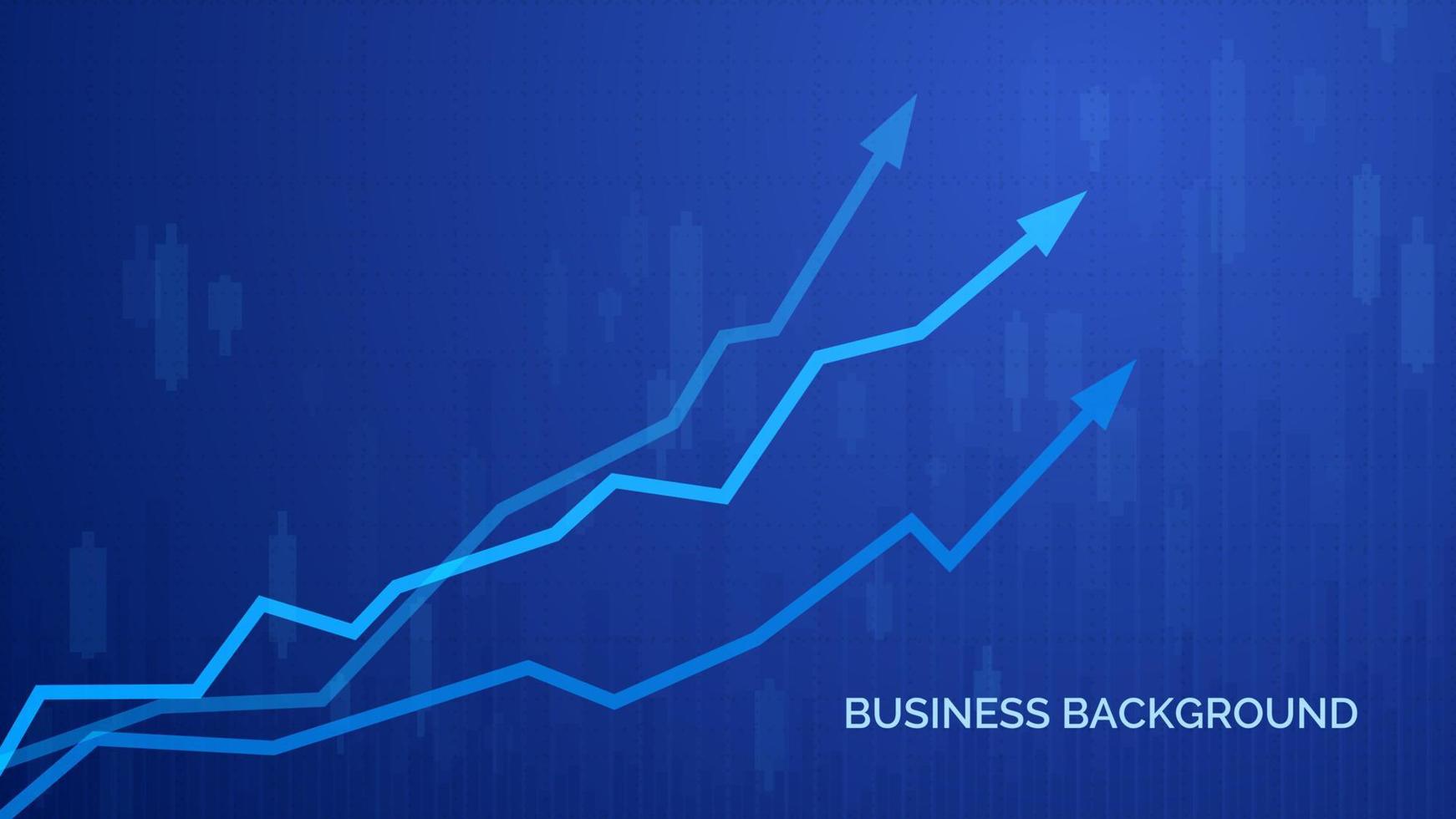 BUSINESS BACKGROUND