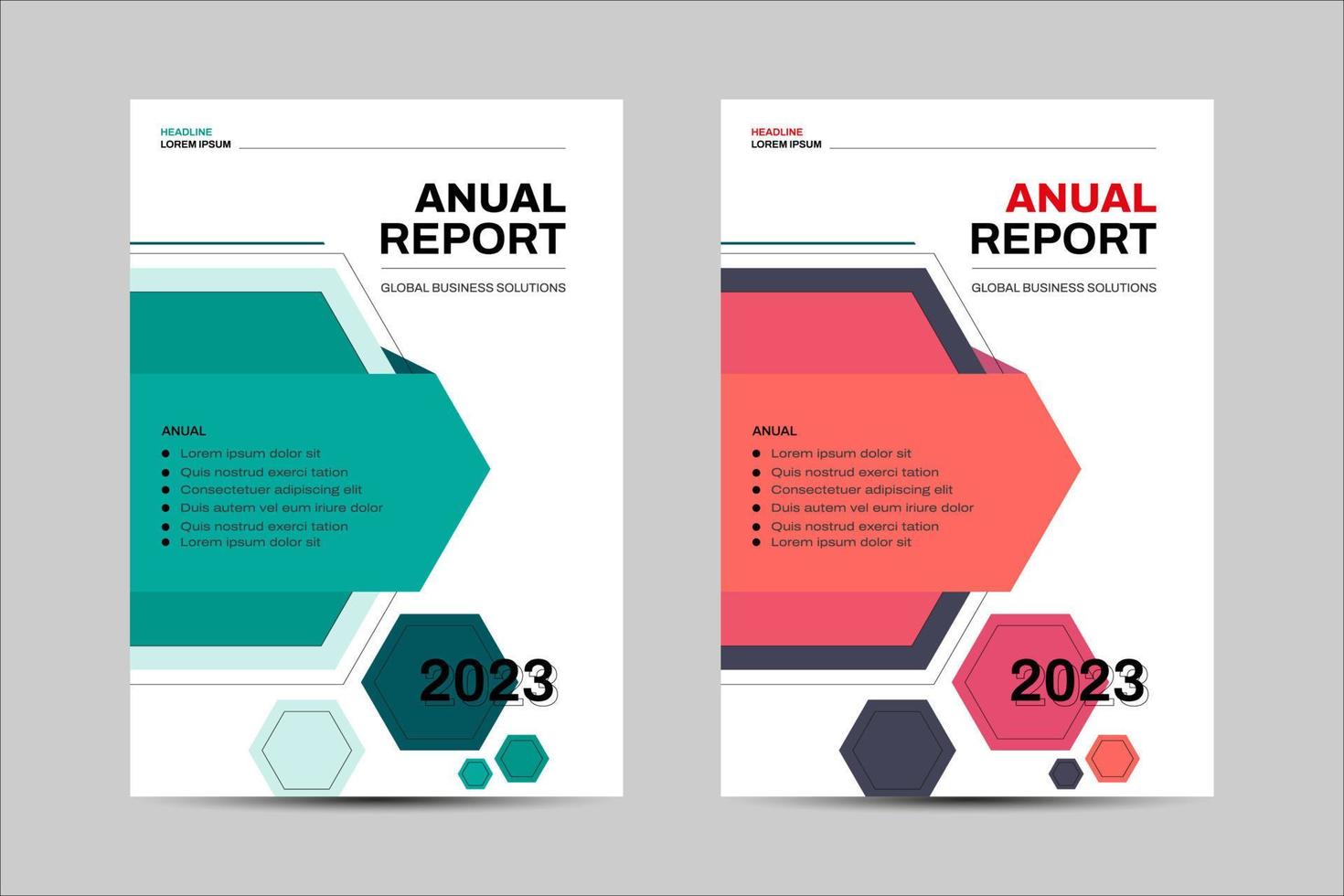 HEADLINE
LOREM IPSUM

ANUAL
REPORT

GLOBAL BUSINESS SOLUTIONS

ANUAL
- Lorem ipsum dolor sit
- Quis nostrud exerci tation
- Consectetuer adipiscing elit
- Duis autem vel eum iriure dolor
- Quis nostrud exerci tation
- Lorem ipsum dolor sit

2023

HEADLINE
LOREM IPSUM

ANUAL
REPORT

GLOBAL BUSINESS SOLUTIONS

ANUAL
- Lorem ipsum dolor sit
- Quis nostrud exerci tation
- Consectetuer adipiscing elit
- Duis autem vel eum iriure dolor
- Quis nostrud exerci tation
- Lorem ipsum dolor sit

2023