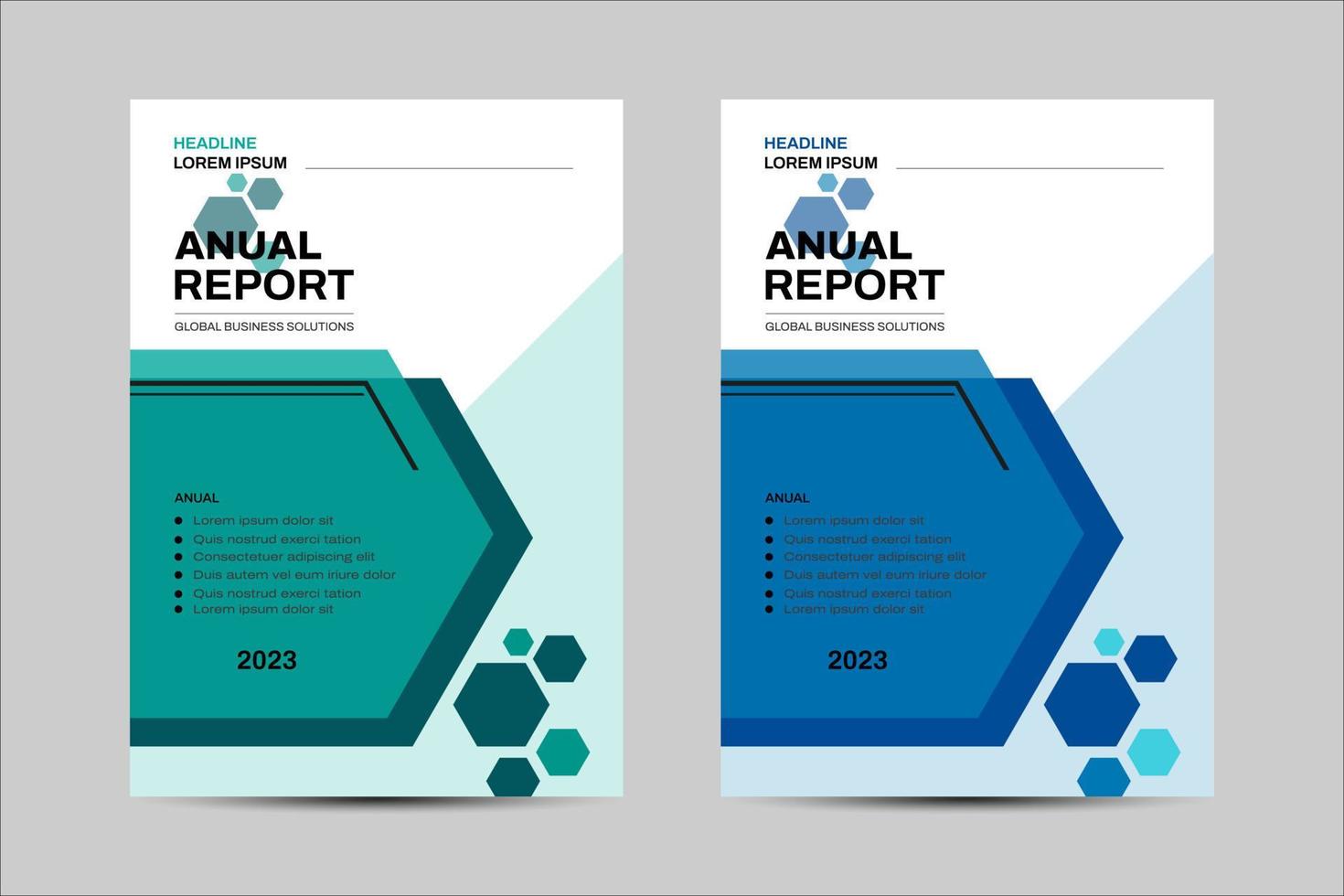 HEADLINE
LOREM IPSUM

ANUAL
REPORT

GLOBAL BUSINESS SOLUTIONS

ANUAL

- Lorem ipsum dolor sit
- Quis nostrud exerci tation
- Consectetuer adipiscing elit
- Duis autem vel eum iriure dolor
- Quis nostrud exerci tation
- Lorem ipsum dolor sit

2023

HEADLINE
LOREM IPSUM

ANUAL
REPORT

GLOBAL BUSINESS SOLUTIONS

ANUAL

- Lorem ipsum dolor sit
- Quis nostrud exerci tation
- Consectetuer adipiscing elit
- Duis autem vel eum iriure dolor
- Quis nostrud exerci tation
- Lorem ipsum dolor sit

2023