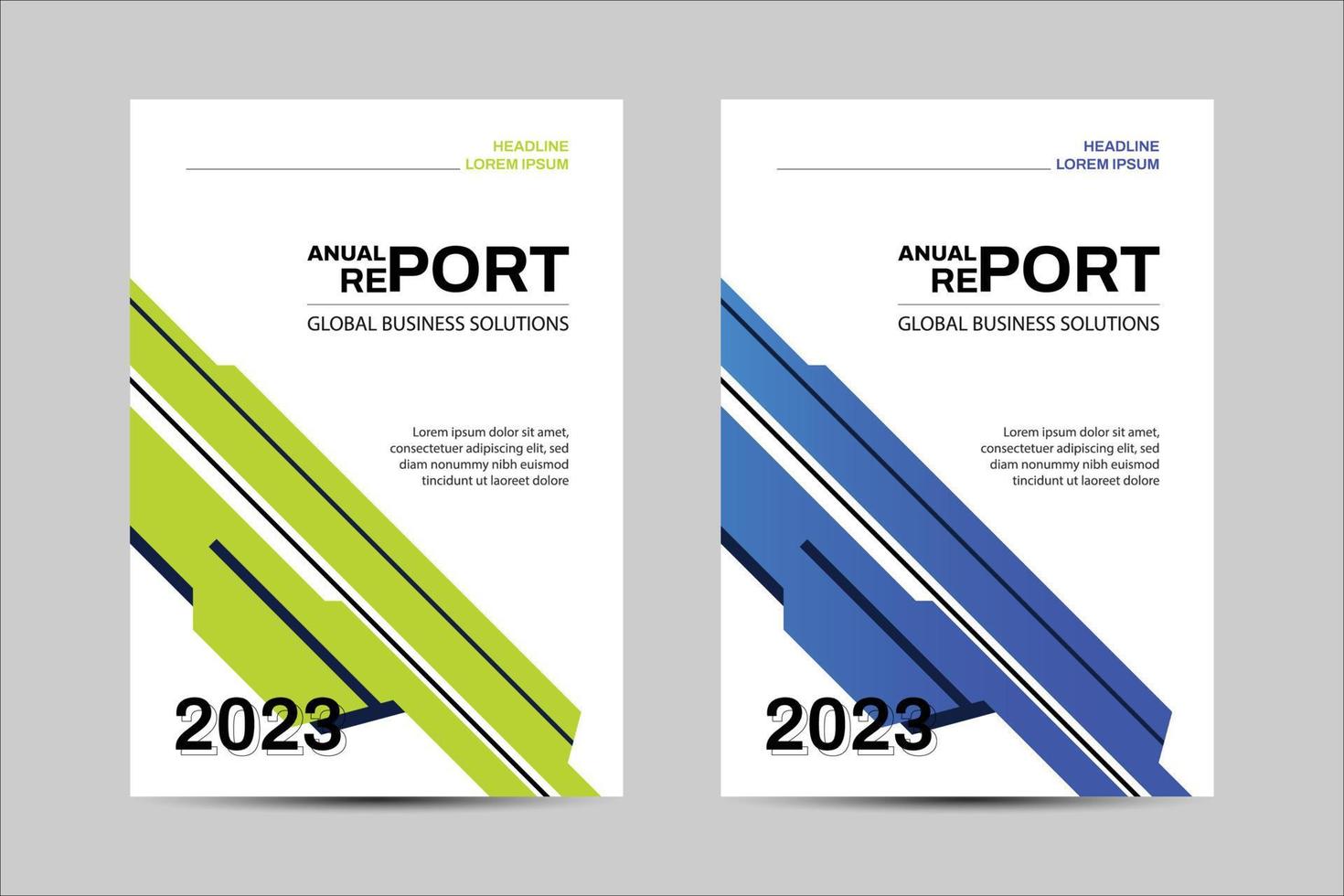 HEADLINE
LOREM IPSUM

ANUAL
REPORT
GLOBAL BUSINESS SOLUTIONS

Lorem ipsum dolor sit amet, consectetuer adipiscing elit, sed diam nonummy nibh euismod tincidunt ut laoreet dolore

2023

HEADLINE
LOREM IPSUM

ANUAL
REPORT
GLOBAL BUSINESS SOLUTIONS

Lorem ipsum dolor sit amet, consectetuer adipiscing elit, sed diam nonummy nibh euismod tincidunt ut laoreet dolore

2023