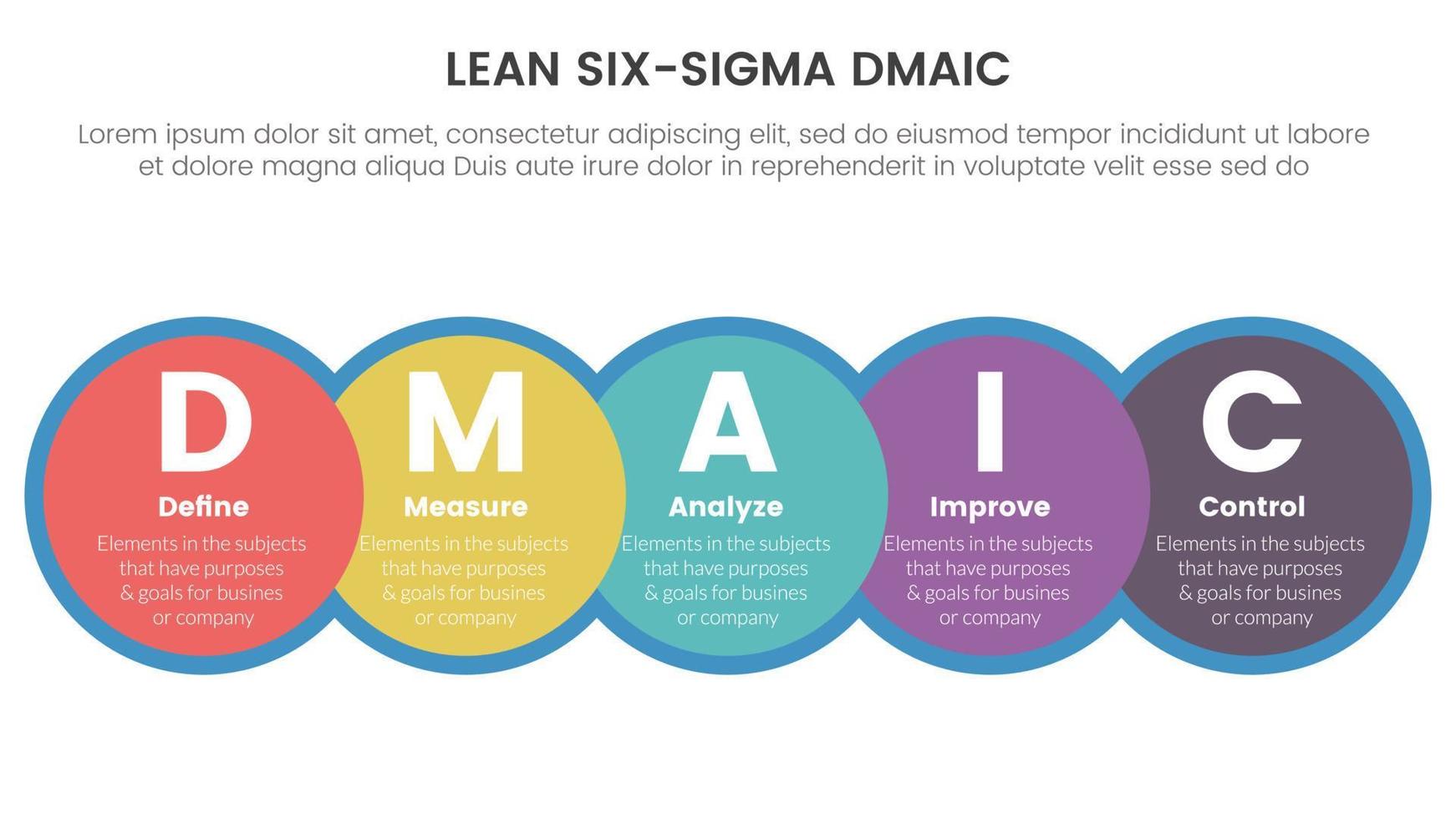 LEAN SIX-SIGMA DMAIC

Lorem ipsum dolor sit amet, consectetur adipiscing elit, sed do eiusmod tempor incididunt ut labore et dolore magna aliqua Duis aute irure dolor in reprehenderit in voluptate velit esse sed do

D
Define
Elements in the subjects that have purposes & goals for busines or company

M
Measure
Elements in the subjects that have purposes & goals for busines or company

A
Analyze
Elements in the subjects that have purposes & goals for busines or company

I
Improve
Elements in the subjects that have purposes & goals for busines or company

C
Control
Elements in the subjects that have purposes & goals for busines or company