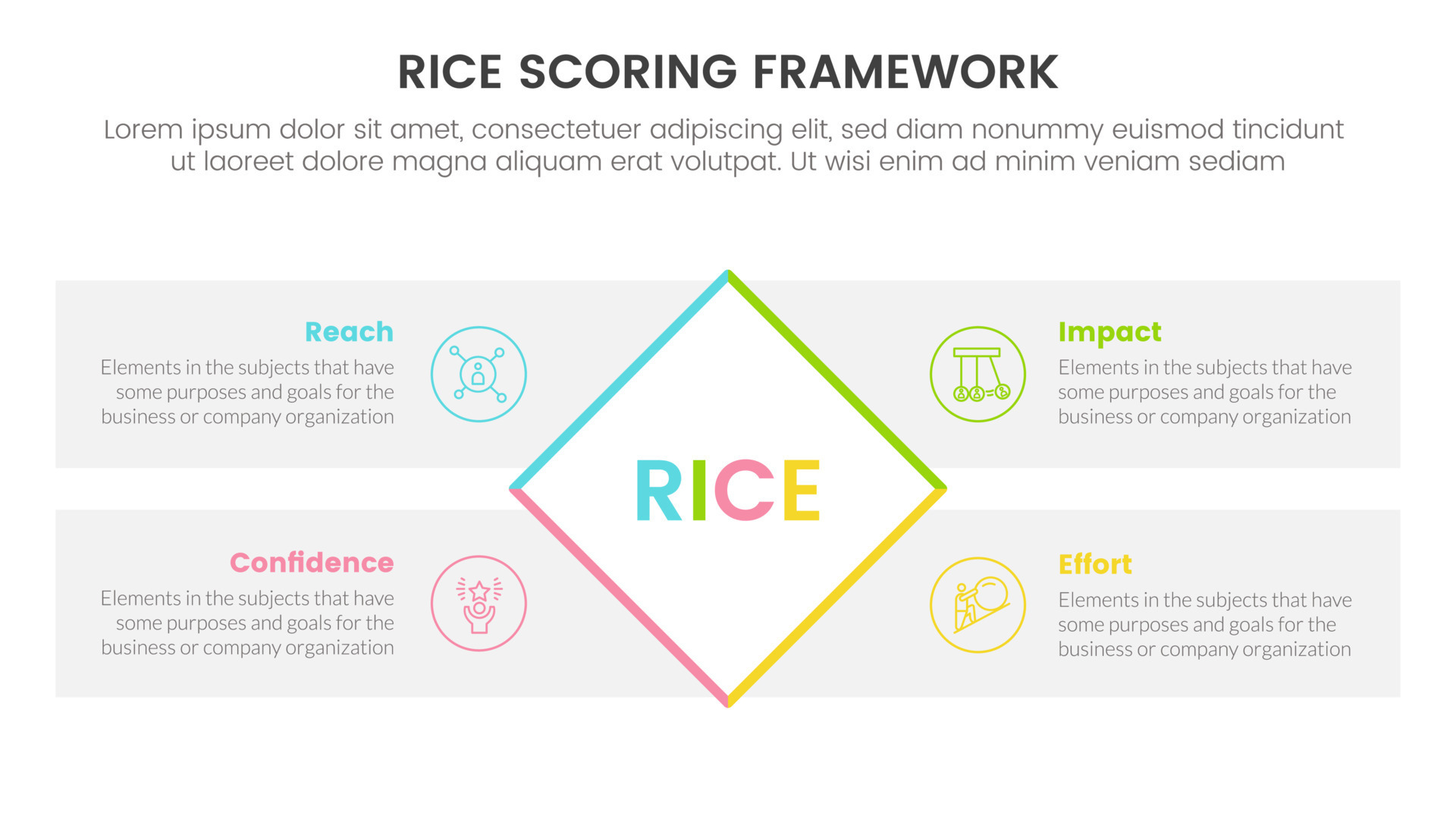 RICE SCORING FRAMEWORK

Lorem ipsum dolor sit amet, consectetuer adipiscing elit, sed diam nonummy euismod tincidunt ut laoreet dolore magna aliquam erat volutpat. Ut wisi enim ad minim veniam sediam

Reach

Elements in the subjects that have some purposes and goals for the business or company organization

Impact

Elements in the subjects that have some purposes and goals for the business or company organization

RICE

Confidence

Elements in the subjects that have some purposes and goals for the business or company organization

Effort

Elements in the subjects that have some purposes and goals for the business or company organization