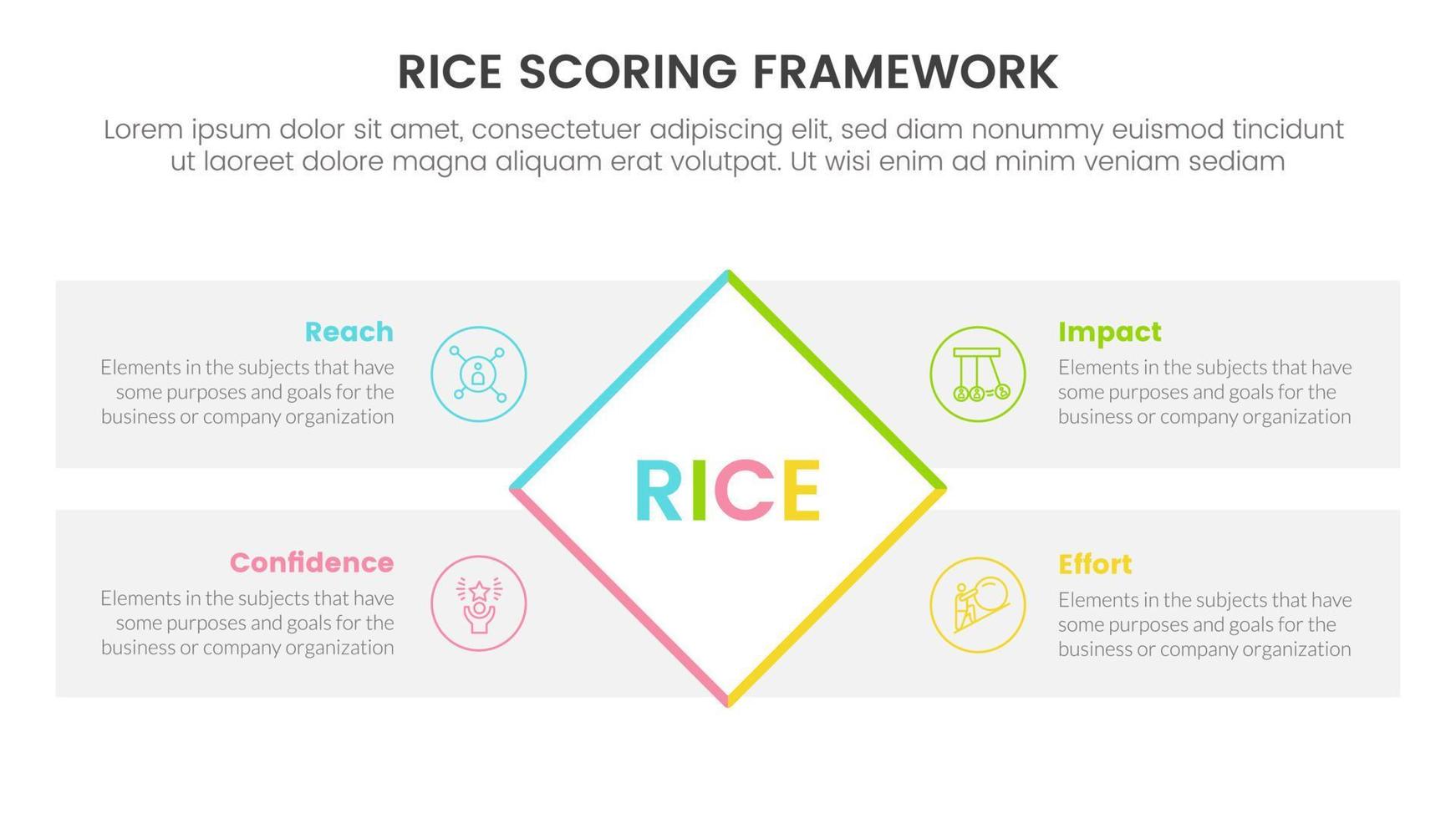 RICE SCORING FRAMEWORK

Lorem ipsum dolor sit amet, consectetuer adipiscing elit, sed diam nonummy euismod tincidunt ut laoreet dolore magna aliquam erat volutpat. Ut wisi enim ad minim veniam sediam

Reach

Elements in the subjects that have some purposes and goals for the business or company organization

Impact

Elements in the subjects that have some purposes and goals for the business or company organization

RICE

Confidence

Elements in the subjects that have some purposes and goals for the business or company organization

Effort

Elements in the subjects that have some purposes and goals for the business or company organization