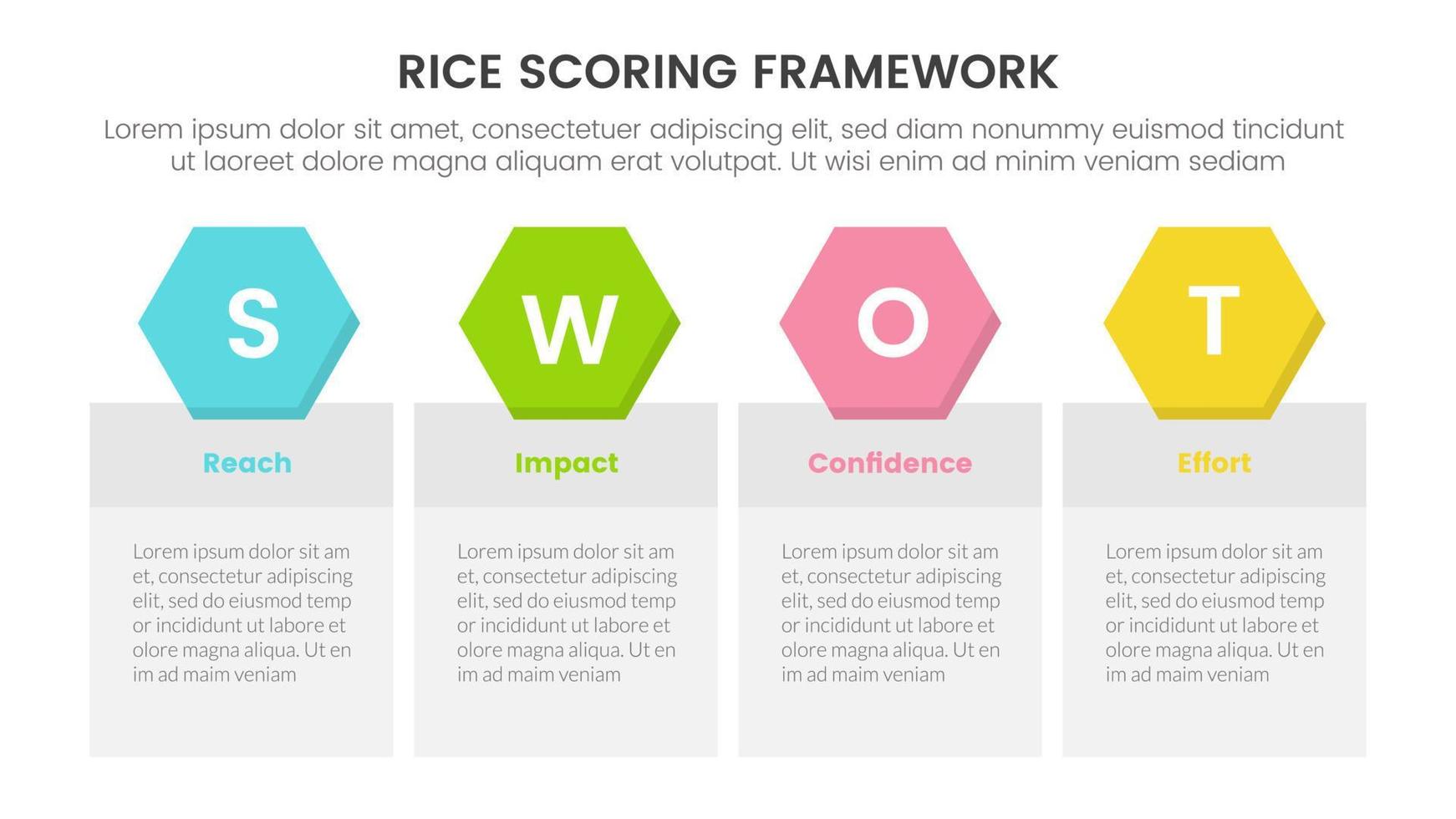 RICE SCORING FRAMEWORK

Lorem ipsum dolor sit amet, consectetuer adipiscing elit, sed diam nonummy euismod tincidunt ut laoreet dolore magna aliquam erat volutpat. Ut wisi enim ad minim veniam sediam

S

Reach

Lorem ipsum dolor sit am et, consectetur adipiscing elit, sed do eiusmod temp or incididunt ut labore et olore magna aliqua. Ut en im ad maim veniam

W

Impact

Lorem ipsum dolor sit am et, consectetur adipiscing elit, sed do eiusmod temp or incididunt ut labore et olore magna aliqua. Ut en im ad maim veniam

O

Confidence

Lorem ipsum dolor sit am et, consectetur adipiscing elit, sed do eiusmod temp or incididunt ut labore et olore magna aliqua. Ut en im ad maim veniam

T

Effort

Lorem ipsum dolor sit am et, consectetur adipiscing elit, sed do eiusmod temp or incididunt ut labore et olore magna aliqua. Ut en im ad maim veniam