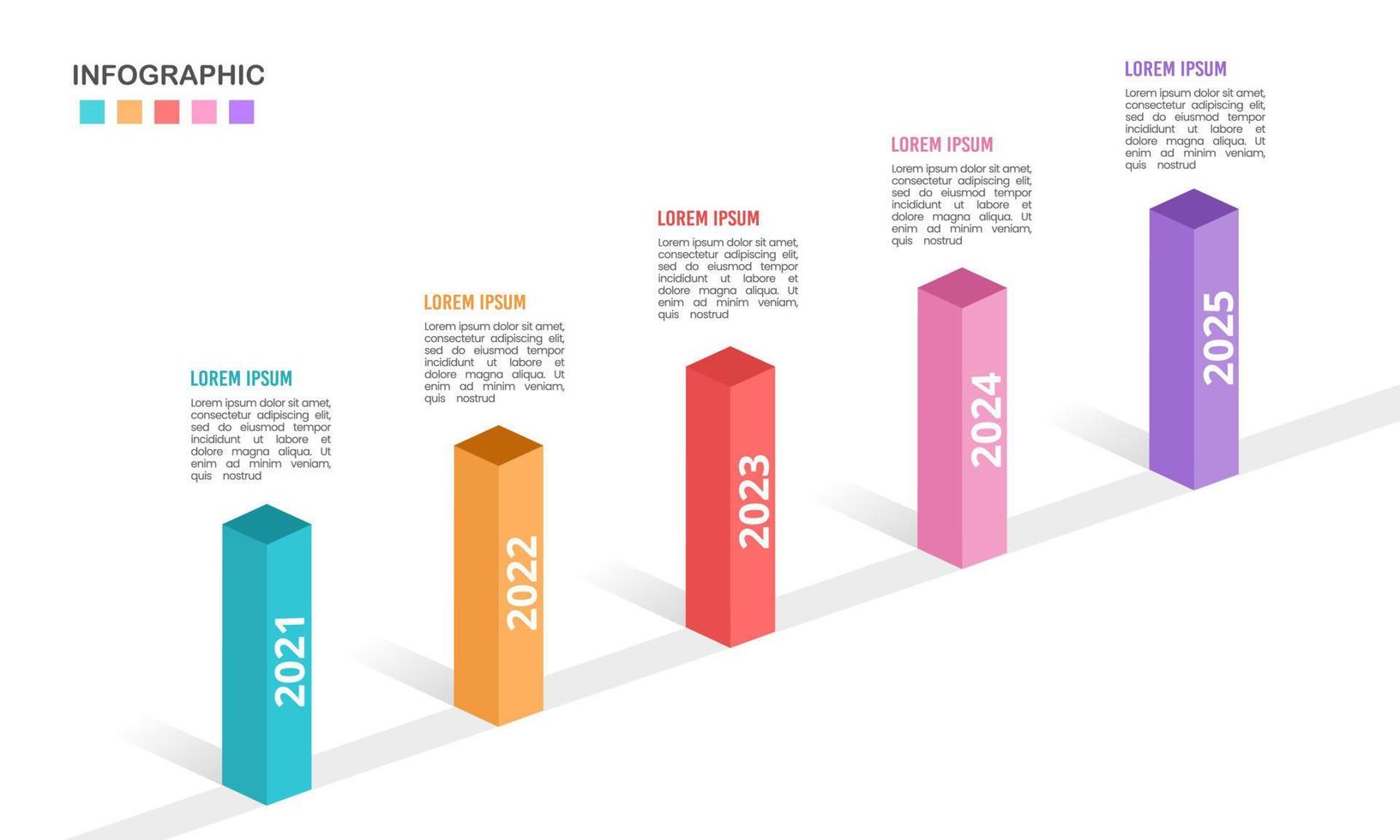 INFOGRAPHIC

LOREM IPSUM
Lorem ipsum dolor sit amet, consectetur adipiscing elit, sed do eiusmod tempor incididunt ut labore et dolore magna aliqua. Ut enim ad minim veniam, quis nostrud

2021

LOREM IPSUM
Lorem ipsum dolor sit amet, consectetur adipiscing elit, sed do eiusmod tempor incididunt ut labore et dolore magna aliqua. Ut enim ad minim veniam, quis nostrud

2022

LOREM IPSUM
Lorem ipsum dolor sit amet, consectetur adipiscing elit, sed do eiusmod tempor incididunt ut labore et dolore magna aliqua. Ut enim ad minim veniam, quis nostrud

2023

LOREM IPSUM
Lorem ipsum dolor sit amet, consectetur adipiscing elit, sed do eiusmod tempor incididunt ut labore et dolore magna aliqua. Ut enim ad minim veniam, quis nostrud

2024

LOREM IPSUM
Lorem ipsum dolor sit amet, consectetur adipiscing elit, sed do eiusmod tempor incididunt ut labore et dolore magna aliqua. Ut enim ad minim veniam, quis nostrud

2025