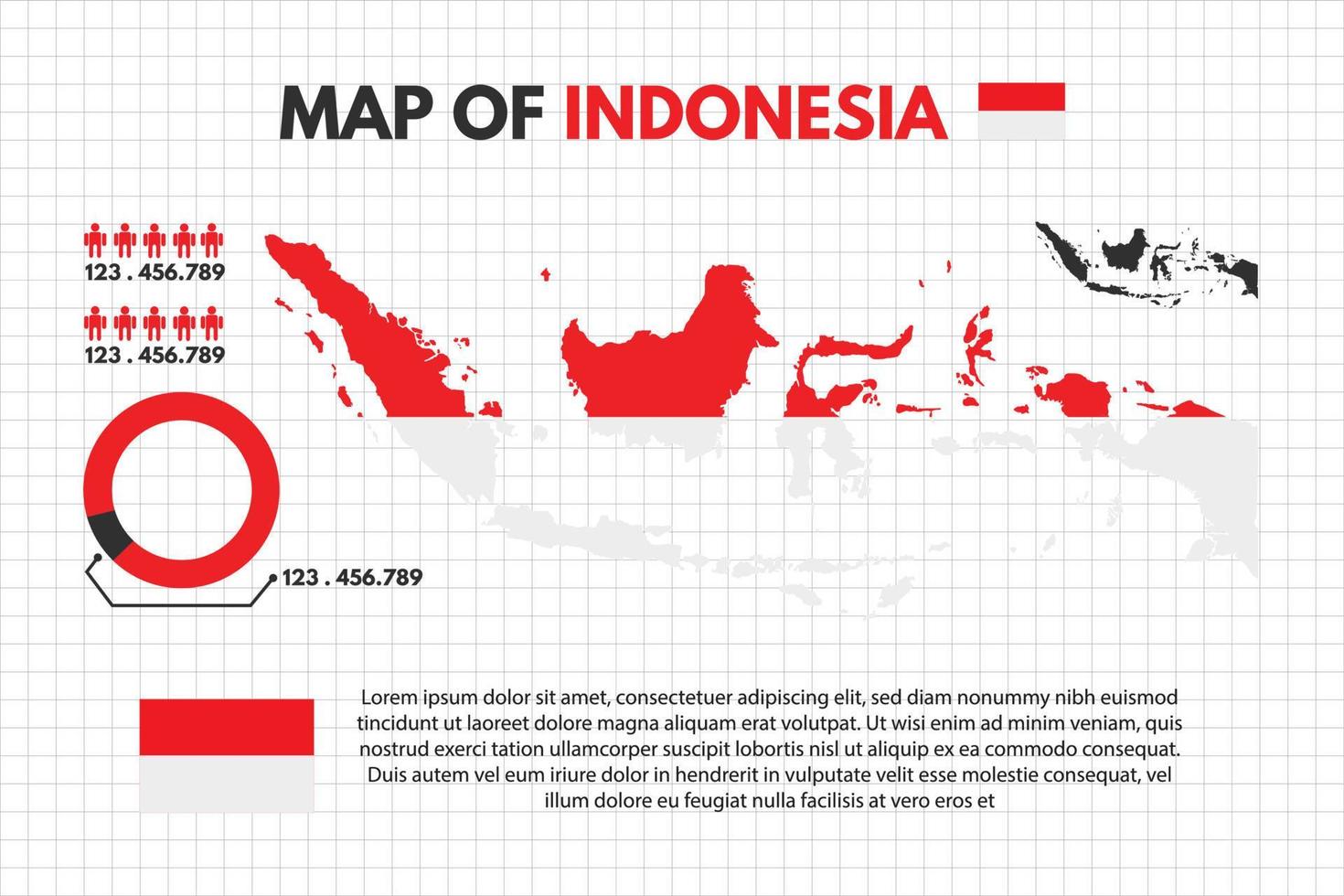 MAP OF INDONESIA

123 . 456.789

123 . 456.789

123 . 456.789

Lorem ipsum dolor sit amet, consectetuer adipiscing elit, sed diam nonummy nibh euismod tincidunt ut laoreet dolore magna aliquam erat volutpat. Ut wisi enim ad minim veniam, quis nostrud exerci tation ullamcorper suscipit lobortis nisl ut aliquip ex ea commodo consequat. Duis autem vel eum iriure dolor in hendrerit in vulputate velit esse molestie consequat, vel illum dolore eu feugiat nulla facilisis at vero eros et