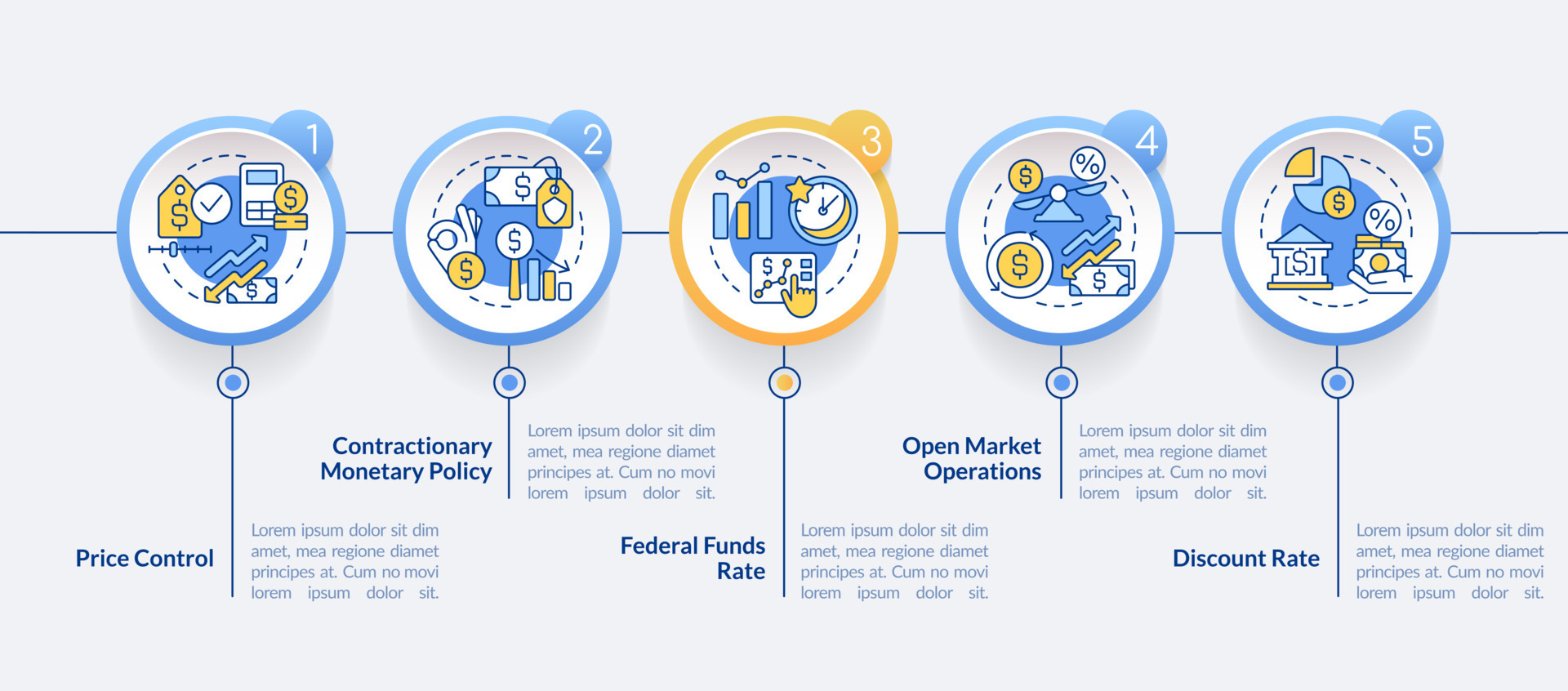 1

Price Control

Lorem ipsum dolor sit dim amet, mea regione diamet principes at. Cum no movi lorem ipsum dolor sit.

2

Contractionary Monetary Policy

Lorem ipsum dolor sit dim amet, mea regione diamet principes at. Cum no movi lorem ipsum dolor sit.

3

Federal Funds Rate

Lorem ipsum dolor sit dim amet, mea regione diamet principes at. Cum no movi lorem ipsum dolor sit.

4

Open Market Operations

Lorem ipsum dolor sit dim amet, mea regione diamet principes at. Cum no movi lorem ipsum dolor sit.

5

Discount Rate

Lorem ipsum dolor sit dim amet, mea regione diamet principes at. Cum no movi lorem ipsum dolor sit.