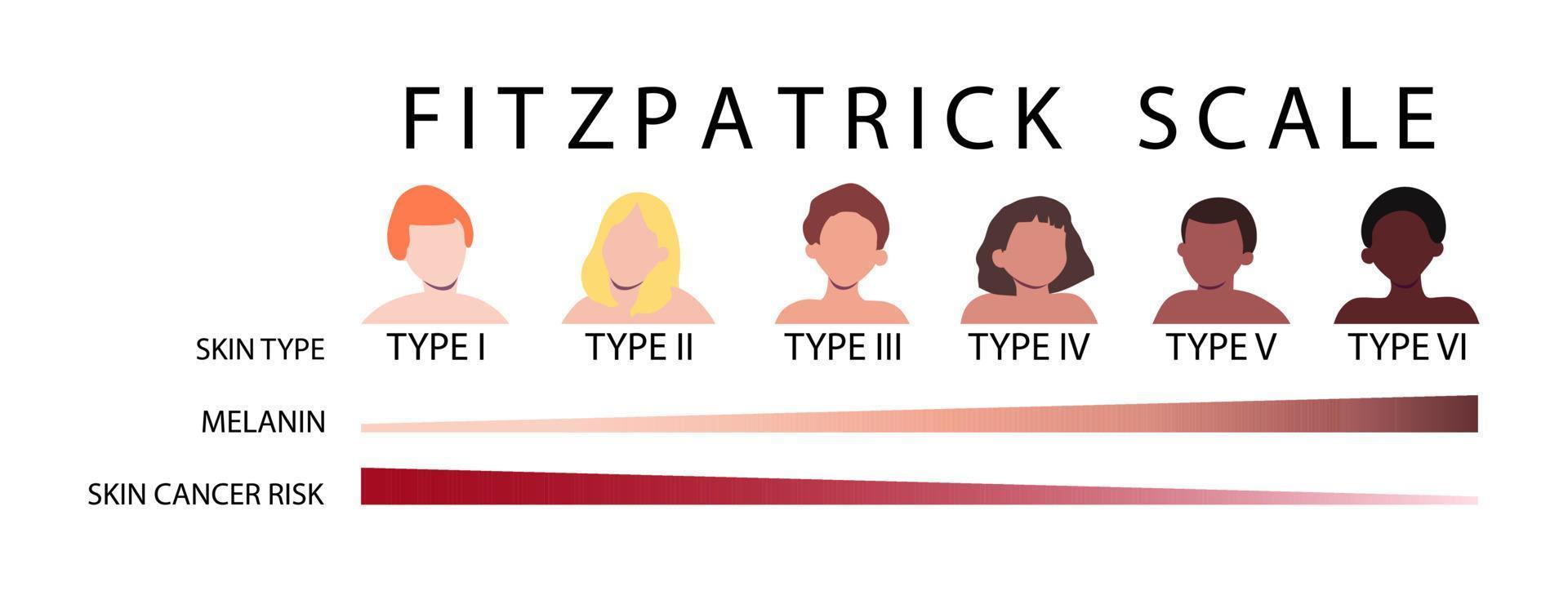 FITZPATRICK SCALE

SKIN TYPE TYPE I TYPE II TYPE III TYPE IV TYPE V TYPE VI

MELANIN

SKIN CANCER RISK