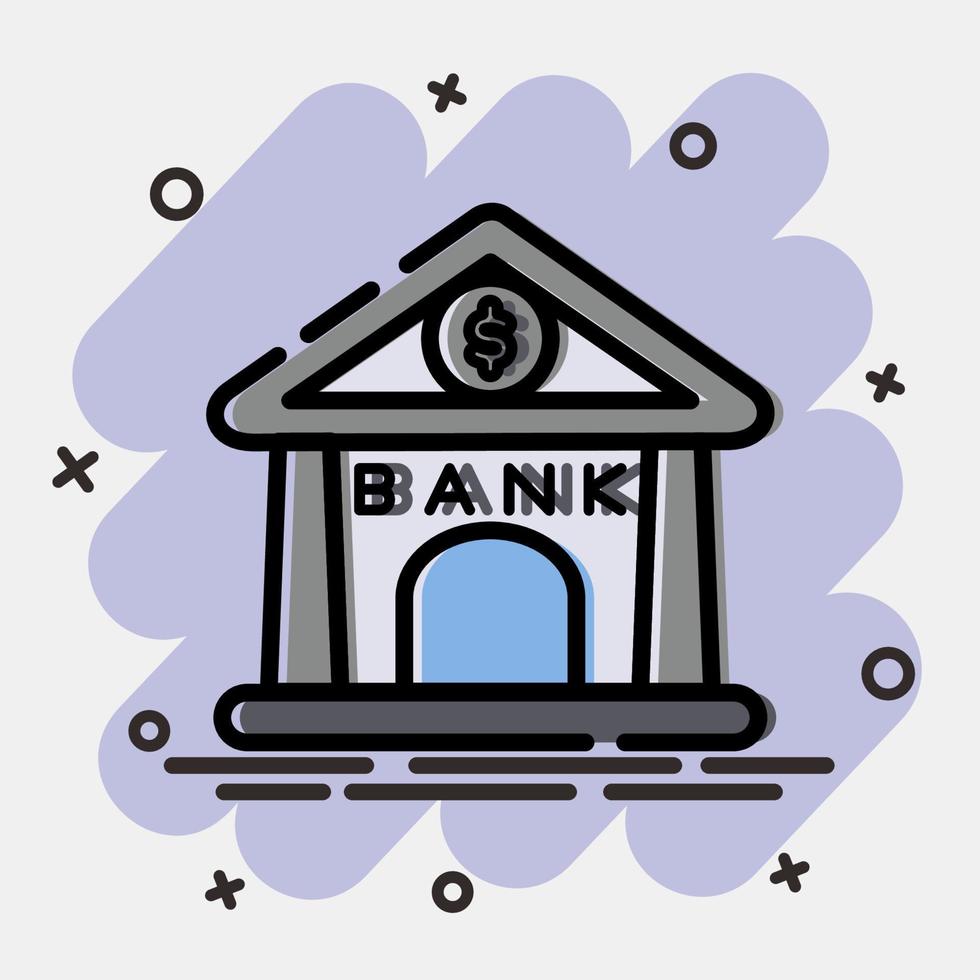 $
BANK