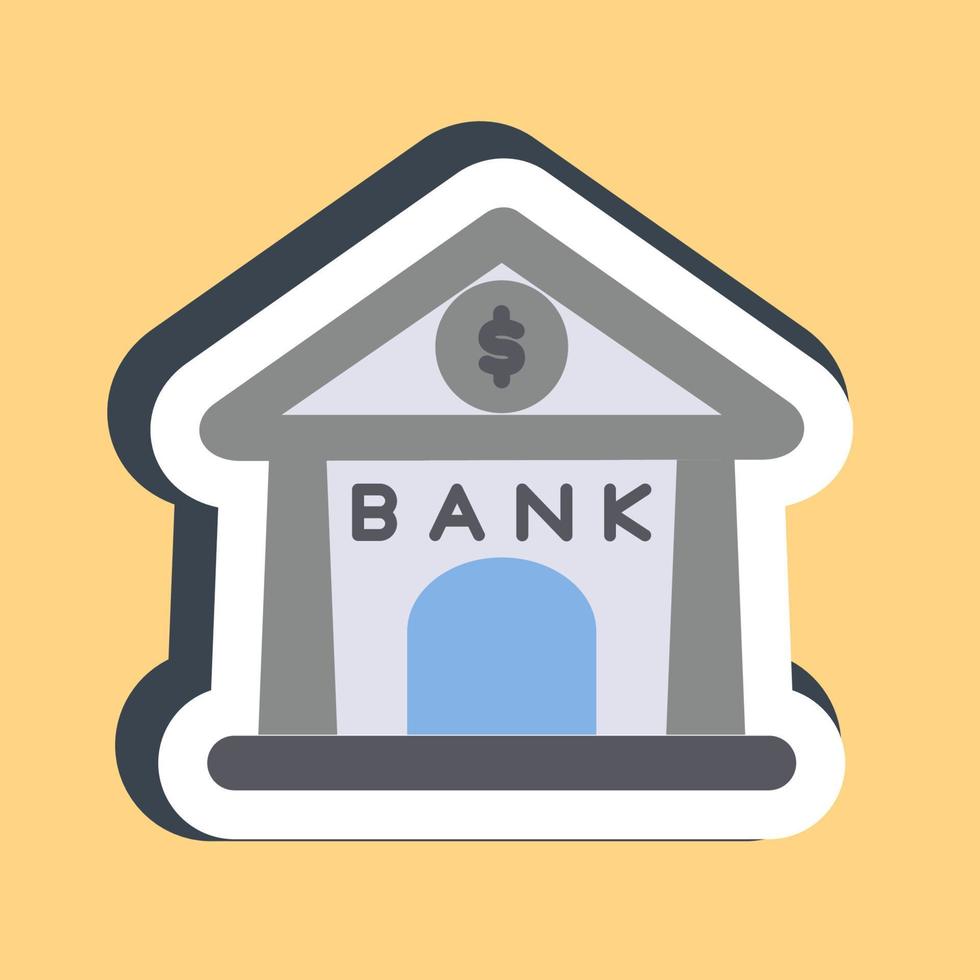 $

BANK