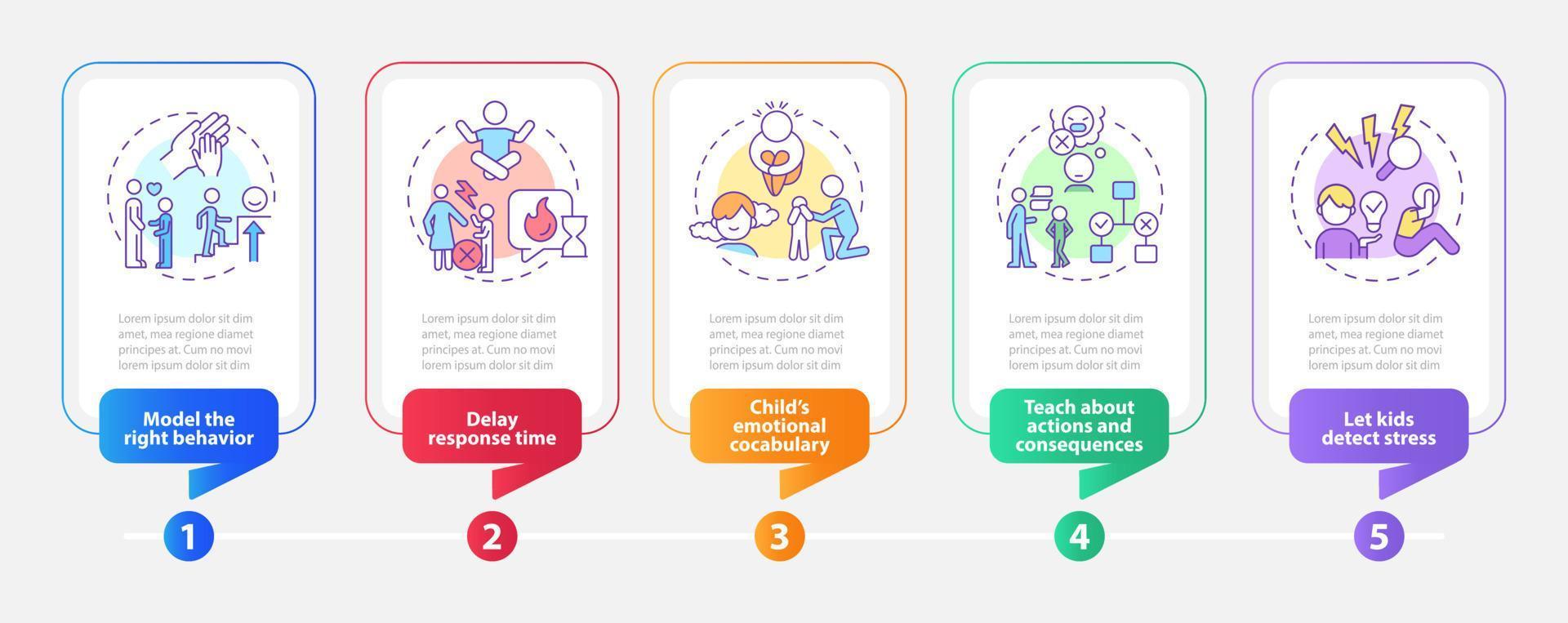 Lorem ipsum dolor sit dim amet, mea regione diamet principes at. Cum no movi lorem ipsum dolor sit dim

Model the right behavior

1

Lorem ipsum dolor sit dim amet, mea regione diamet principes at. Cum no movi lorem ipsum dolor sit dim

Delay response time

2

Lorem ipsum dolor sit dim amet, mea regione diamet principes at. Cum no movi lorem ipsum dolor sit dim

Child's emotional cocabulary

3

Lorem ipsum dolor sit dim amet, mea regione diamet principes at. Cum no movi lorem ipsum dolor sit dim

Teach about actions and consequences

4

Lorem ipsum dolor sit dim amet, mea regione diamet principes at. Cum no movi lorem ipsum dolor sit dim

Let kids detect stress

5