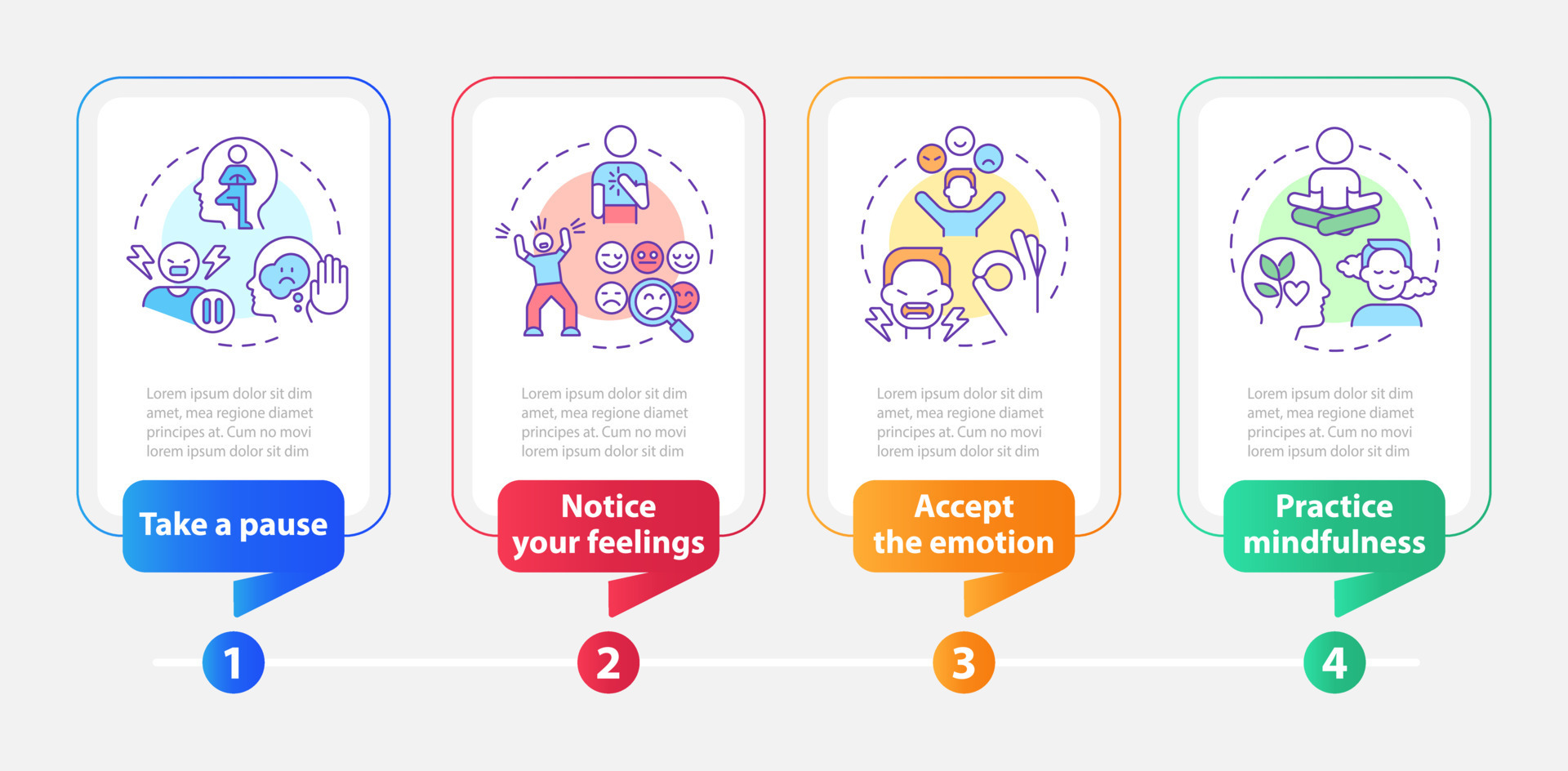 Lorem ipsum dolor sit dim amet, mea regione diamet principes at. Cum no movi lorem ipsum dolor sit dim

Take a pause

1

Lorem ipsum dolor sit dim amet, mea regione diamet principes at. Cum no movi lorem ipsum dolor sit dim

Notice your feelings

2

Lorem ipsum dolor sit dim amet, mea regione diamet principes at. Cum no movi lorem ipsum dolor sit dim

Accept the emotion

3

Lorem ipsum dolor sit dim amet, mea regione diamet principes at. Cum no movi lorem ipsum dolor sit dim

Practice mindfulness

4