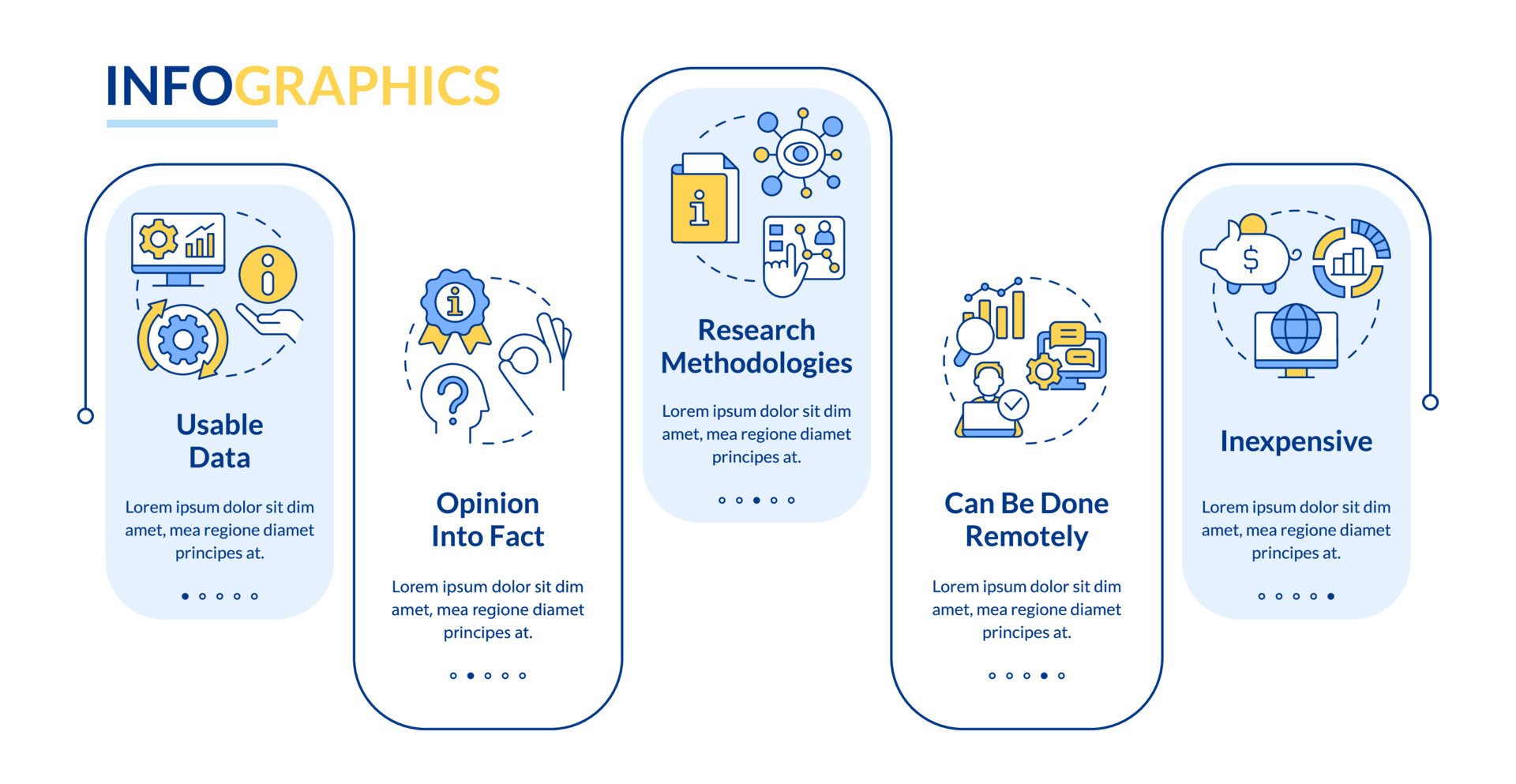 INFOGRAPHICS

Usable Data

Lorem ipsum dolor sit dim amet, mea regione diamet principes at.

Opinion Into Fact

Lorem ipsum dolor sit dim amet, mea regione diamet principes at.

Research Methodologies

Lorem ipsum dolor sit dim amet, mea regione diamet principes at.

Can Be Done Remotely

Lorem ipsum dolor sit dim amet, mea regione diamet principes at.

Inexpensive

Lorem ipsum dolor sit dim amet, mea regione diamet principes at.