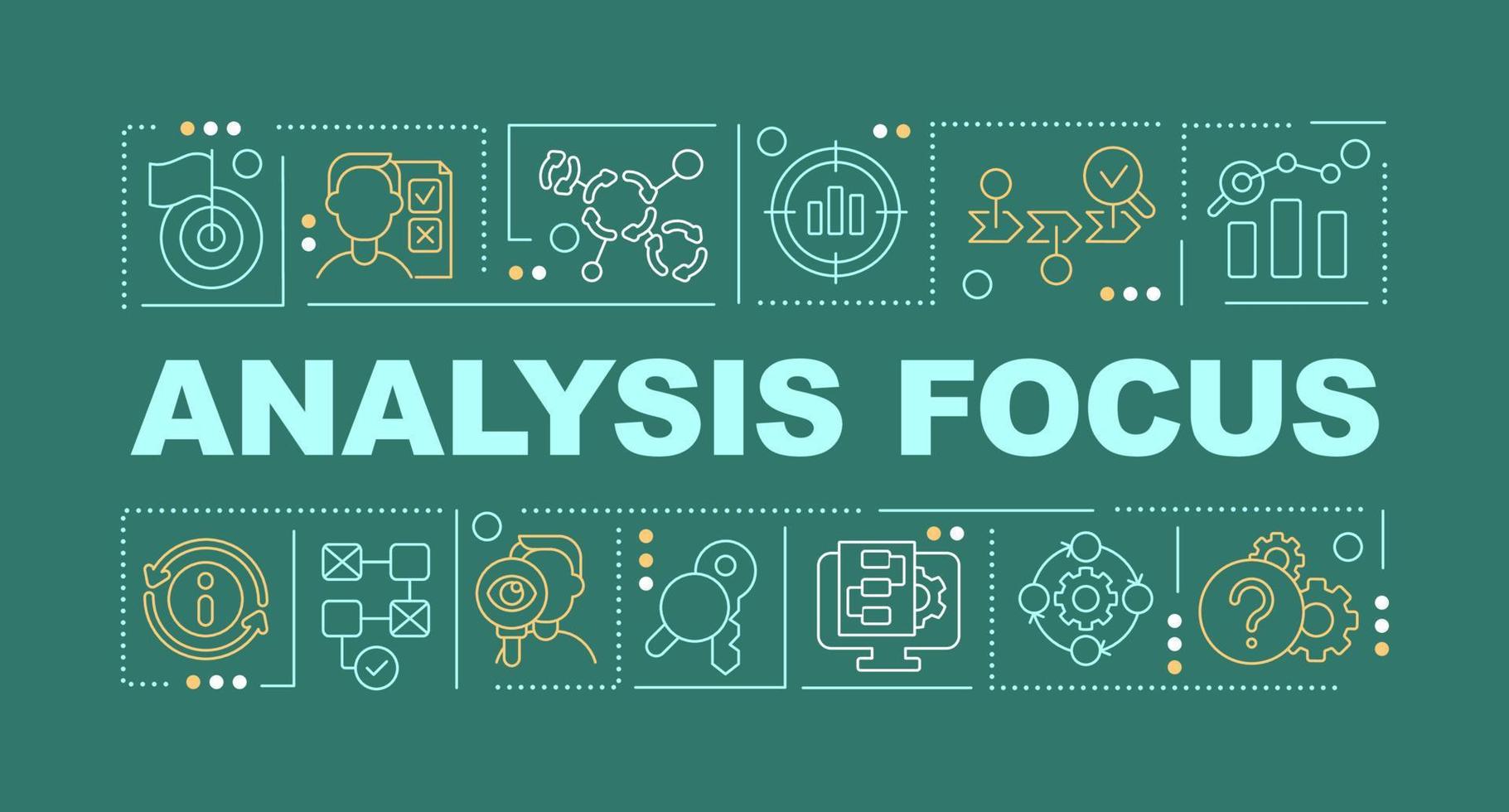 ANALYSIS FOCUS