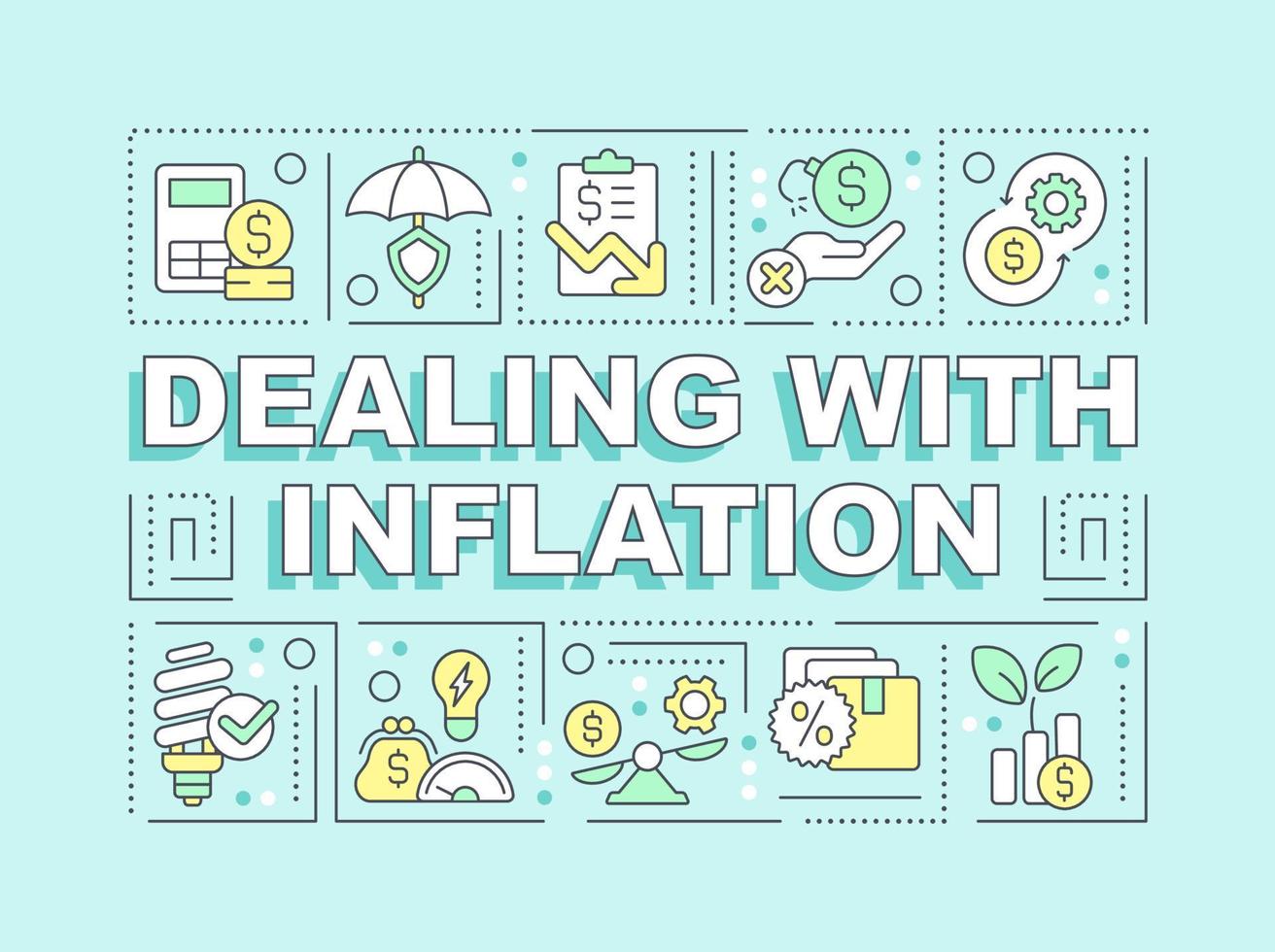 DEALING WITH INFLATION