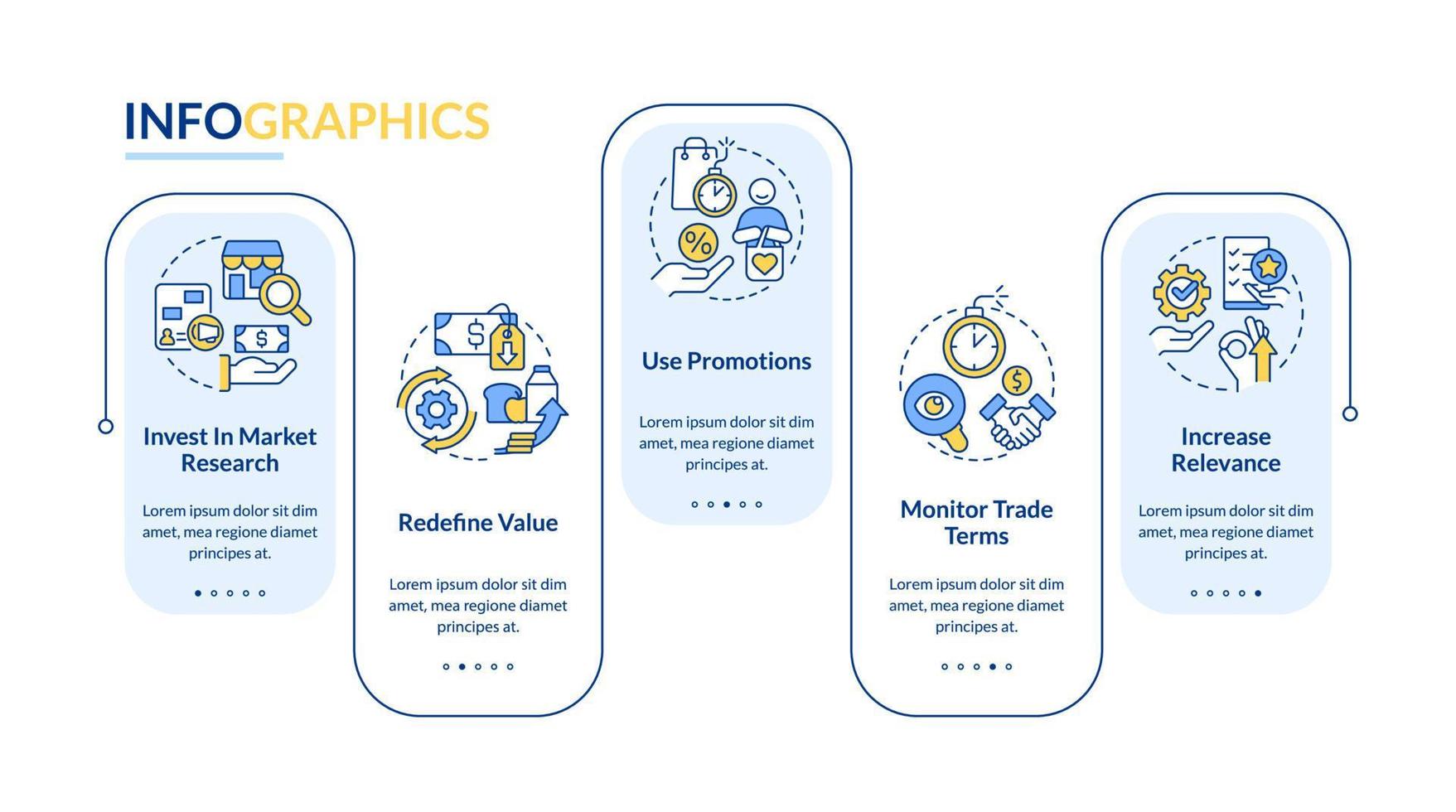 INFOGRAPHICS

Invest In Market Research

Lorem ipsum dolor sit dim amet, mea regione diamet principes at.

Redefine Value

Lorem ipsum dolor sit dim amet, mea regione diamet principes at.

Use Promotions

Lorem ipsum dolor sit dim amet, mea regione diamet principes at.

Monitor Trade Terms

Lorem ipsum dolor sit dim amet, mea regione diamet principes at.

Increase Relevance

Lorem ipsum dolor sit dim amet, mea regione diamet principes at.