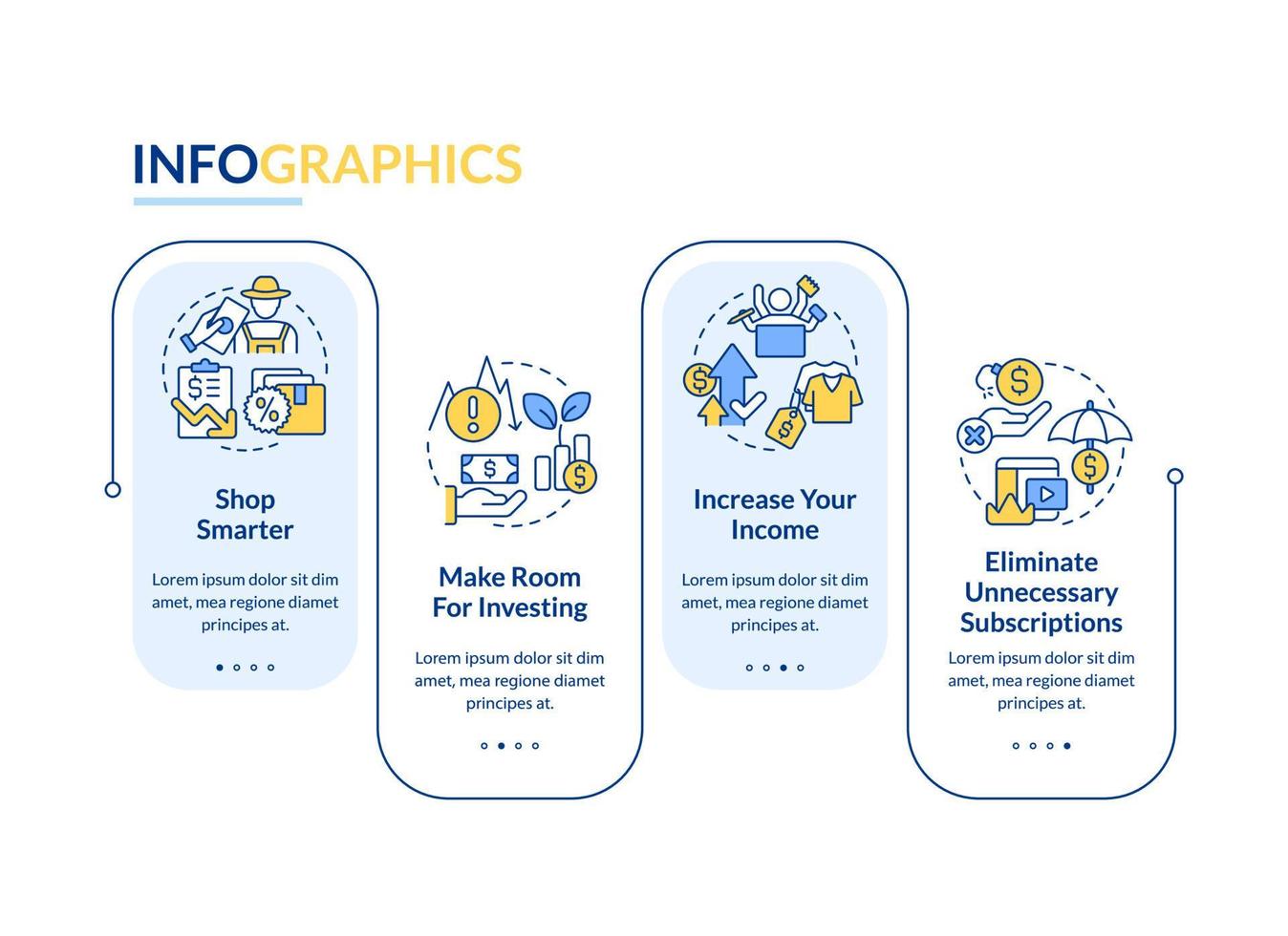 INFOGRAPHICS

Shop Smarter

Lorem ipsum dolor sit dim amet, mea regione diamet principes at.

Make Room For Investing

Lorem ipsum dolor sit dim amet, mea regione diamet principes at.

Increase Your Income

Lorem ipsum dolor sit dim amet, mea regione diamet principes at.

Eliminate Unnecessary Subscriptions

Lorem ipsum dolor sit dim amet, mea regione diamet principes at.