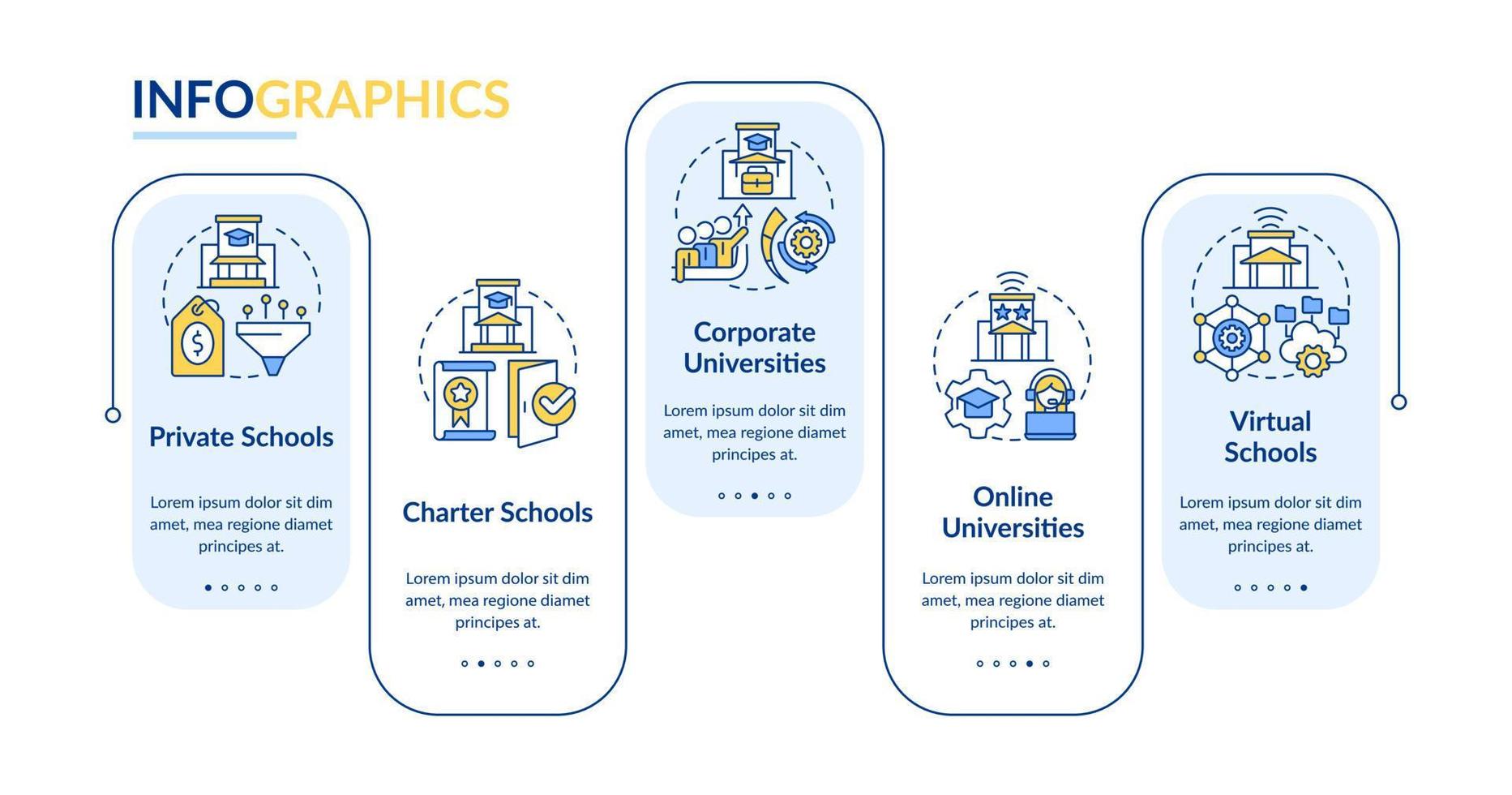 INFOGRAPHICS

Private Schools

Lorem ipsum dolor sit dim amet, mea regione diamet principes at.

Charter Schools

Lorem ipsum dolor sit dim amet, mea regione diamet principes at.

Corporate Universities

Lorem ipsum dolor sit dim amet, mea regione diamet principes at.

Online Universities

Lorem ipsum dolor sit dim amet, mea regione diamet principes at.

Virtual Schools

Lorem ipsum dolor sit dim amet, mea regione diamet principes at.