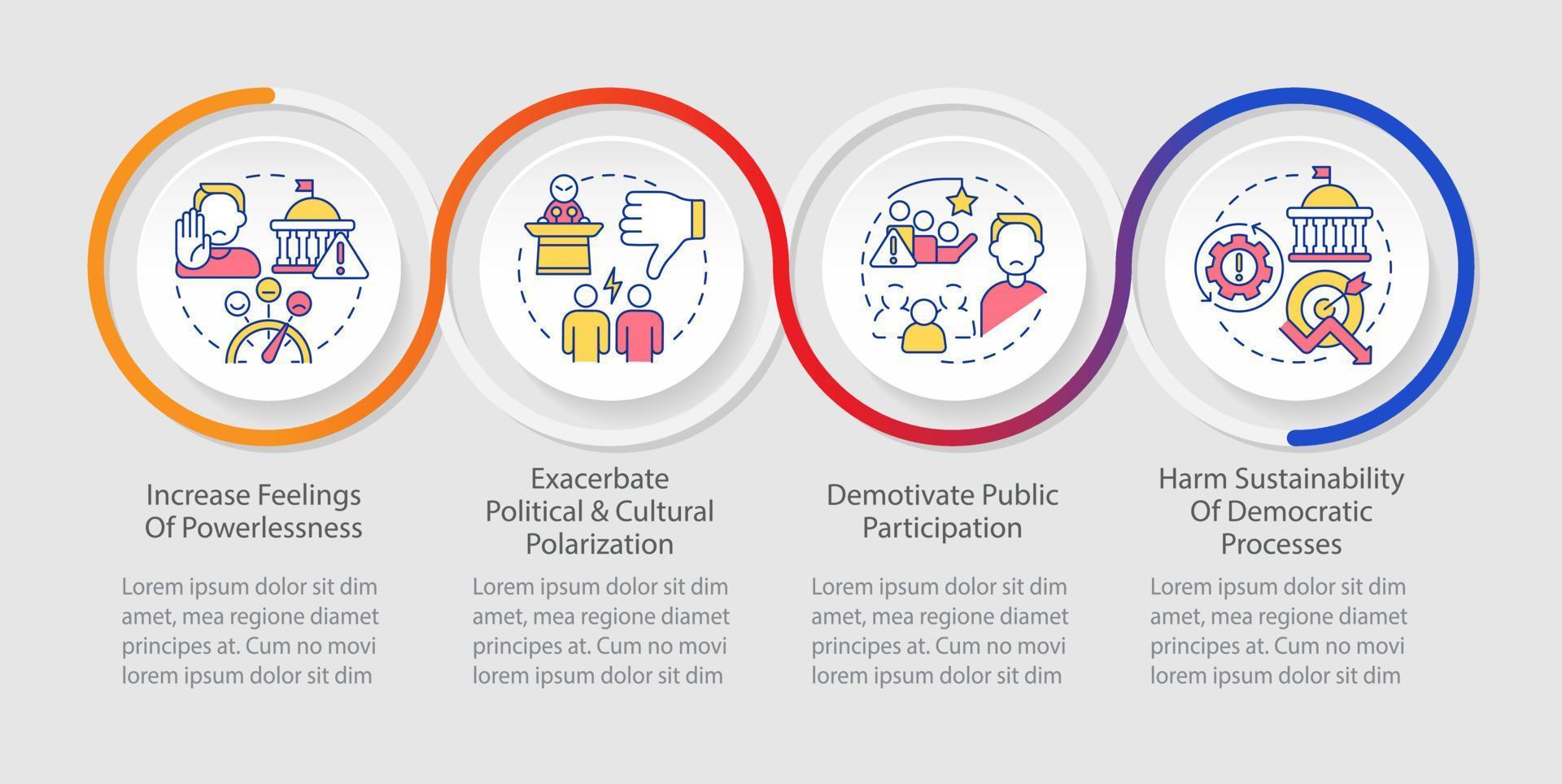 Increase Feelings Of Powerlessness

Lorem ipsum dolor sit dim amet, mea regione diamet principes at. Cum no movi lorem ipsum dolor sit dim

Exacerbate Political & Cultural Polarization

Lorem ipsum dolor sit dim amet, mea regione diamet principes at. Cum no movi lorem ipsum dolor sit dim

Demotivate Public Participation

Lorem ipsum dolor sit dim amet, mea regione diamet principes at. Cum no movi lorem ipsum dolor sit dim

Harm Sustainability Of Democratic Processes

Lorem ipsum dolor sit dim amet, mea regione diamet principes at. Cum no movi lorem ipsum dolor sit dim