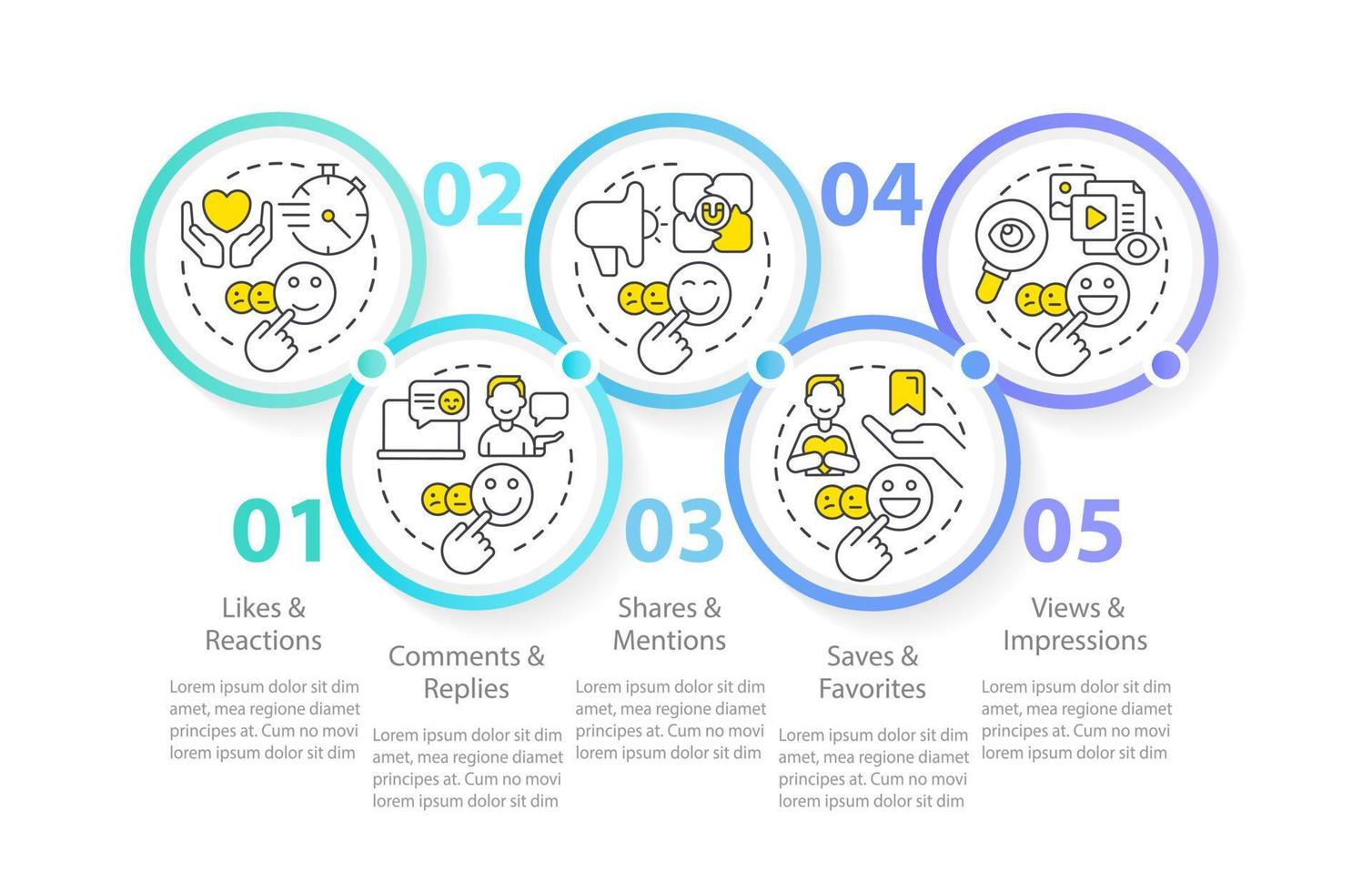 01

Likes & Reactions

Lorem ipsum dolor sit dim amet, mea regione diamet principes at. Cum no movi lorem ipsum dolor sit dim

02

Comments & Replies

Lorem ipsum dolor sit dim amet, mea regione diamet principes at. Cum no movi lorem ipsum dolor sit dim

03

Shares & Mentions

Lorem ipsum dolor sit dim amet, mea regione diamet principes at. Cum no movi lorem ipsum dolor sit dim

04

Saves & Favorites

Lorem ipsum dolor sit dim amet, mea regione diamet principes at. Cum no movi lorem ipsum dolor sit dim

05

Views & Impressions

Lorem ipsum dolor sit dim amet, mea regione diamet principes at. Cum no movi lorem ipsum dolor sit dim